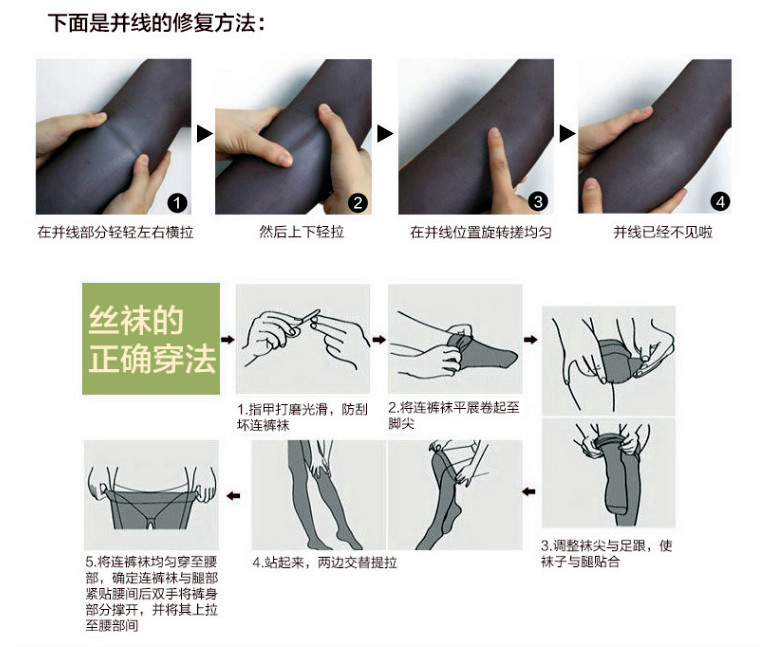 下面是并线的修复方法：

1 在并线部分轻轻左右横拉

2 然后上下轻拉

3 在并线位置旋转搓均匀

4 并线已经不见啦

丝袜的正确穿法

1.指甲打磨光滑，防刮坏连裤袜

2.将连裤袜平展卷起至脚尖

3.调整袜尖与足跟，使袜子与腿贴合

4.站起来，两边交替提拉

5.将连裤袜均匀穿至腰部，确定连裤袜与腿部紧贴腰间后双手将裤身部分撑开，并将其上拉至腰部间