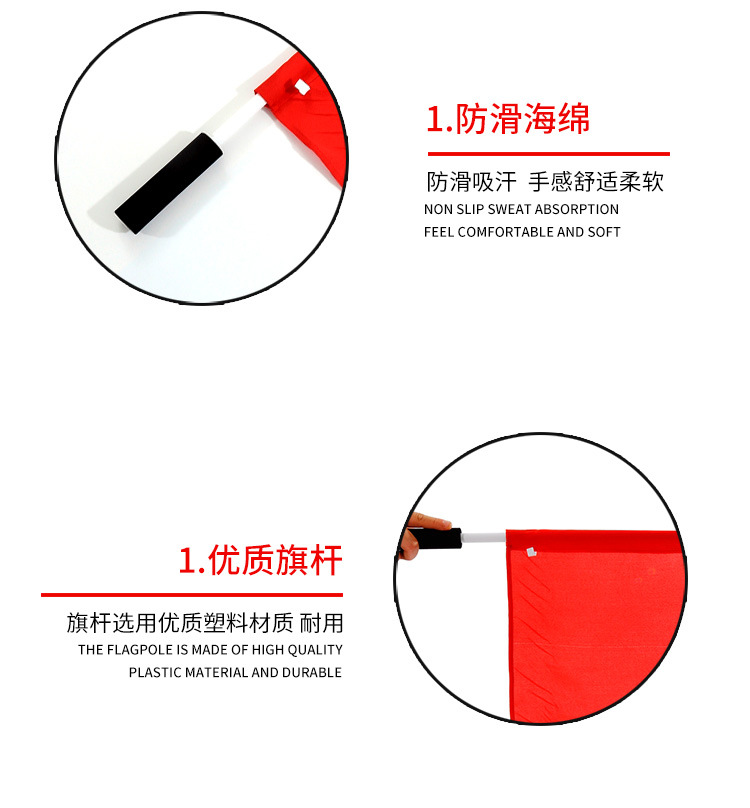 1.防滑海绵

防滑吸汗 手感舒适柔软

NON SLIP SWEAT ABSORPTION
FEEL COMFORTABLE AND SOFT

1.优质旗杆

旗杆选用优质塑料材质 耐用

THE FLAGPOLE IS MADE OF HIGH QUALITY
PLASTIC MATERIAL AND DURABLE