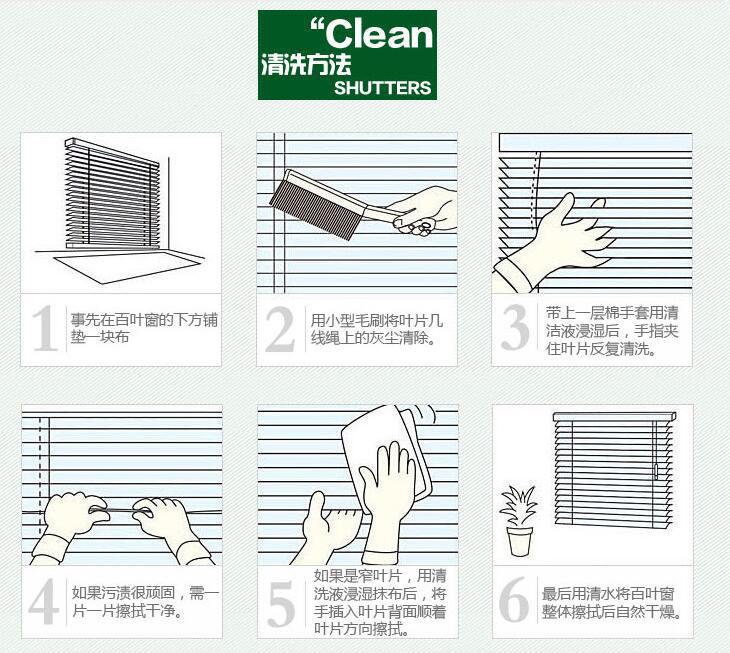 “Clean
清洗方法
SHUTTERS

1 事先在百叶窗的下方铺垫一块布

2 用小型毛刷将叶片几线绳上的灰尘清除。

3 带上一层棉手套用清洁液浸湿后，手指夹住叶片反复清洗。

4 如果污渍很顽固，需一片一片擦拭干净。

5 如果是窄叶片，用清洗液浸湿抹布后，将手插入叶片背面顺着叶片方向擦拭。

6 最后用清水将百叶窗整体擦拭后自然干燥。