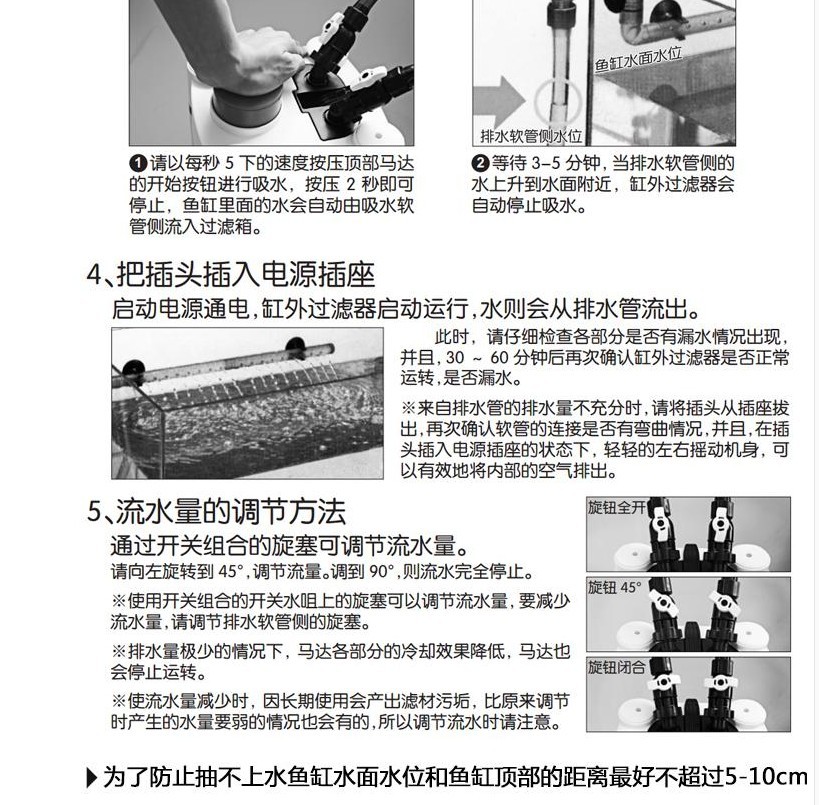 鱼缸水面水位

排水软管侧水位

❶请以每秒 5 下的速度按压顶部马达的开始按钮进行吸水，按压 2 秒即可停止，鱼缸里面的水会自动由吸水软管侧流入过滤箱。

❷等待 3–5 分钟，当排水软管侧的水上升到水面附近，缸外过滤器会自动停止吸水。

4、把插头插入电源插座

启动电源通电，缸外过滤器启动运行，水则会从排水管流出。

此时，请仔细检查各部分是否有漏水情况出现，并且，30 ～ 60 分钟后再次确认缸外过滤器是否正常运转，是否漏水。

※来自排水管的排水量不充分时，请将插头从插座拔出，再次确认软管的连接是否有弯曲情况，并且，在插头插入电源插座的状态下，轻轻的左右摇动机身，可以有效地将内部的空气排出。

5、流水量的调节方法

通过开关组合的旋塞可调节流水量。

请向左旋转到 45°，调节流量。调到 90°，则流水完全停止。

※使用开关组合的开关水咀上的旋塞可以调节流水量，要减少流水量，请调节排水软管侧的旋塞。

※排水量极少的情况下，马达各部分的冷却效果降低，马达也会停止运转。

※使流水量减少时，因长期使用会产出滤材污垢，比原来调节时产生的水量要弱的情况也会有的，所以调节流水时请注意。

旋钮全开

旋钮 45°

旋钮闭合

▶为了防止抽不上水鱼缸水面水位和鱼缸顶部的距离最好不超过5-10cm