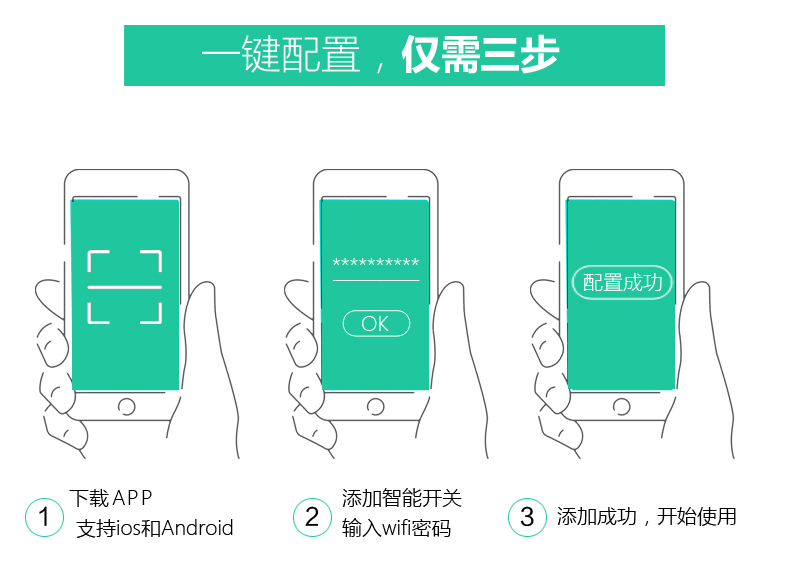 一键配置，仅需三步

**********

OK

配置成功

1 下载APP
支持ios和Android

2 添加智能开关
输入wifi密码

3 添加成功，开始使用