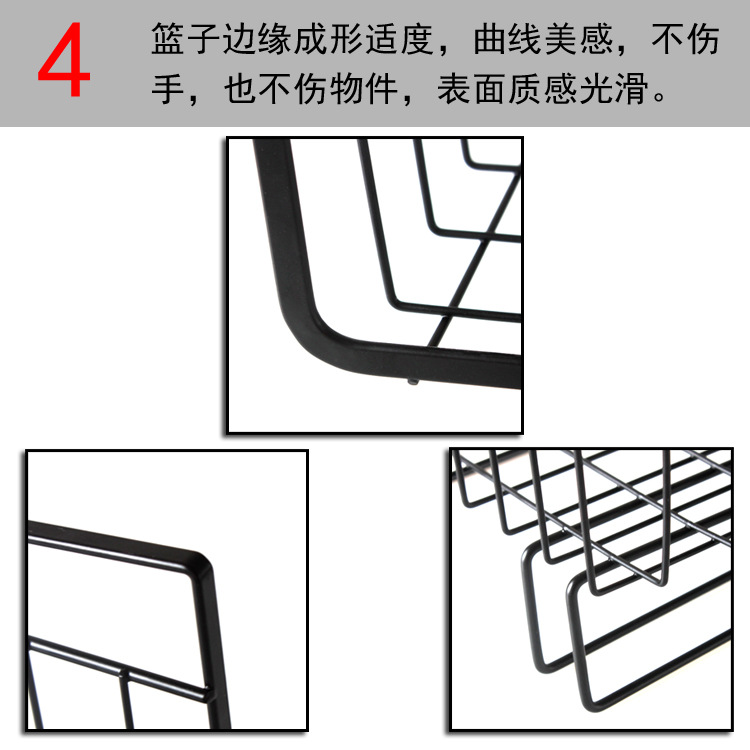 4

篮子边缘成形适度，曲线美感，不伤手，也不伤物件，表面质感光滑。