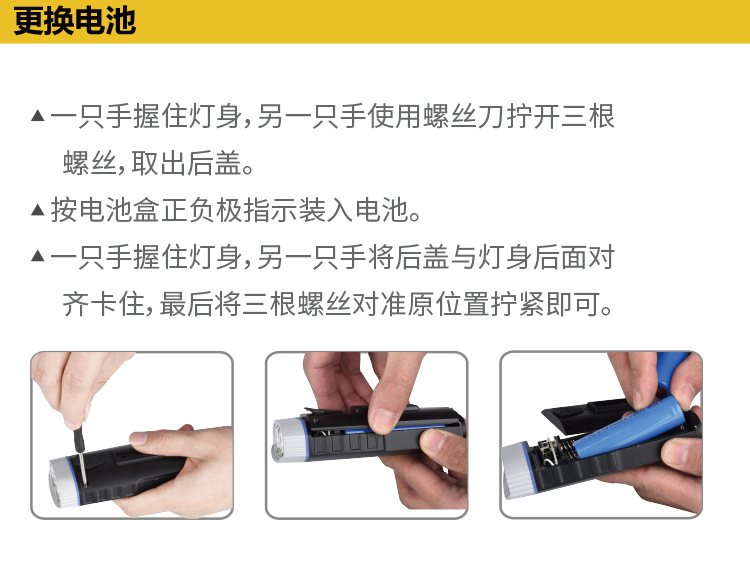 更换电池

▲一只手握住灯身，另一只手使用螺丝刀拧开三根螺丝，取出后盖。

▲按电池盒正负极指示装入电池。

▲一只手握住灯身，另一只手将后盖与灯身后面对齐卡住，最后将三根螺丝对准原位置拧紧即可。