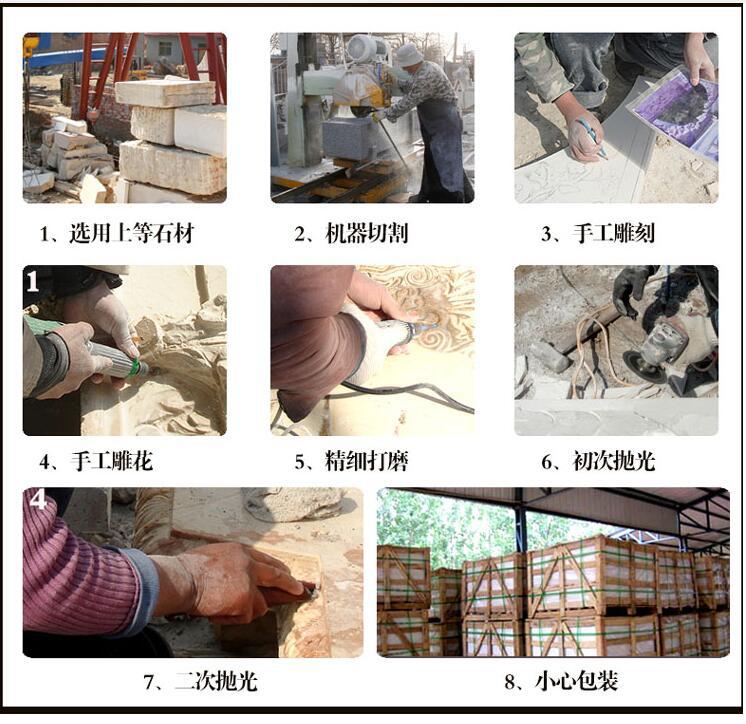 1、选用上等石材

2、机器切割

3、手工雕刻

1

4、手工雕花

5、精细打磨

6、初次抛光

4

7、二次抛光

8、小心包装