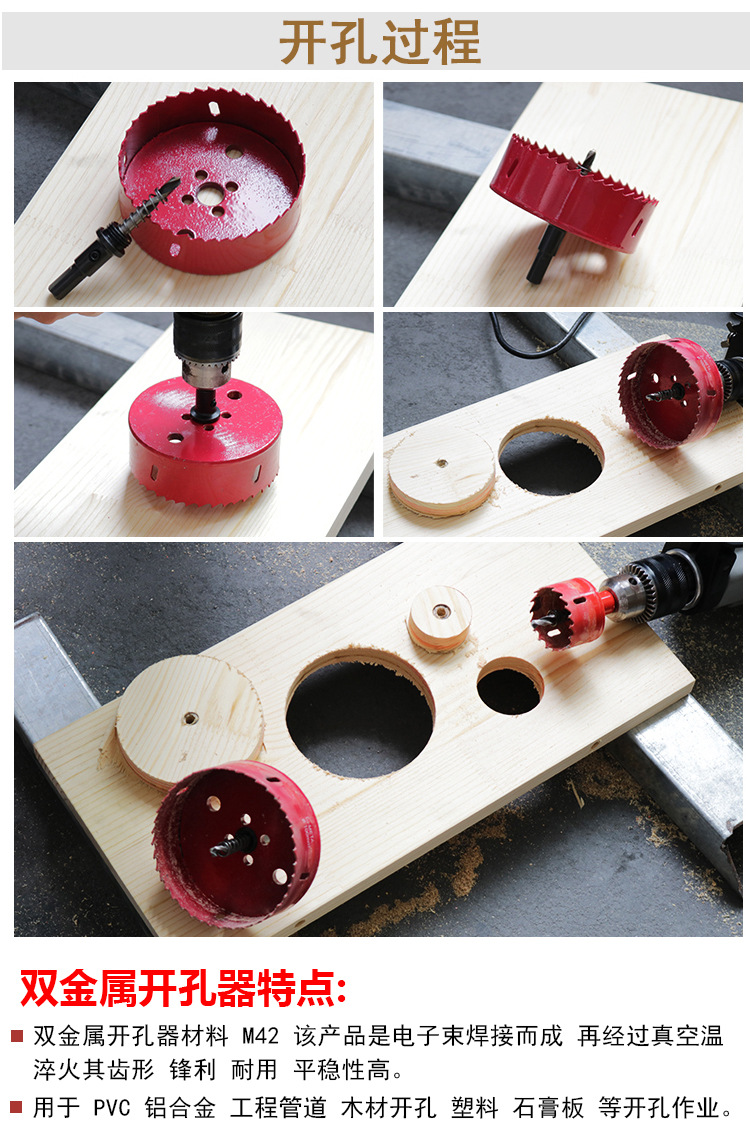 开孔过程

双金属开孔器特点:

■ 双金属开孔器材料 M42 该产品是电子束焊接而成 再经过真空温淬火其齿形 锋利 耐用 平稳性高。

■ 用于 PVC 铝合金 工程管道 木材开孔 塑料 石膏板 等开孔作业。