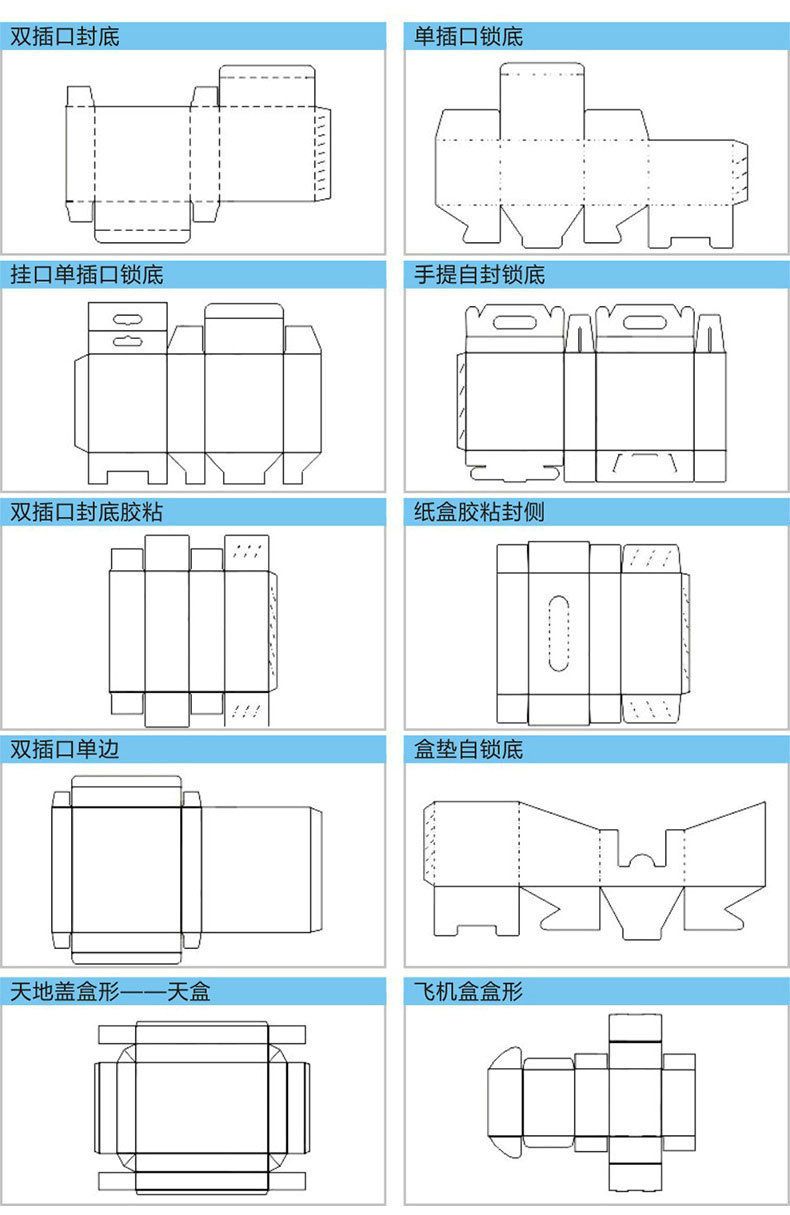 双插口封底

单插口锁底

挂口单插口锁底

手提自封锁底

双插口封底胶粘

纸盒胶粘封侧

双插口单边

盒垫自锁底

天地盖盒形——天盒

飞机盒盒形