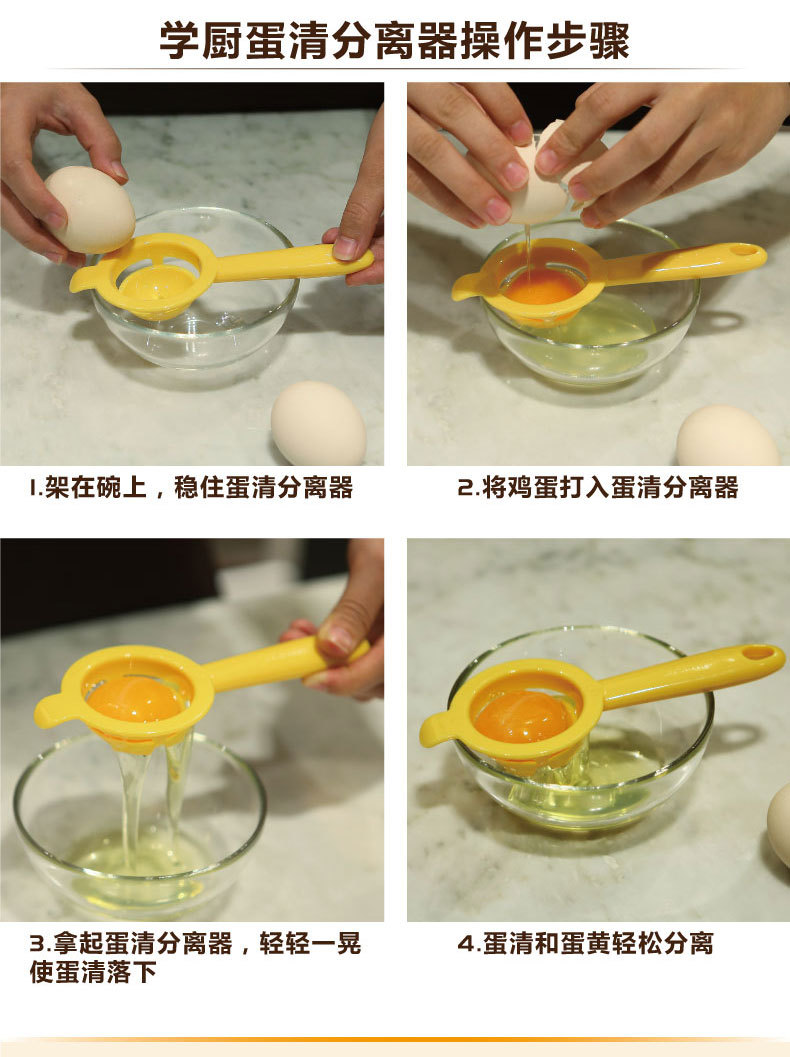 学厨蛋清分离器操作步骤

1.架在碗上，稳住蛋清分离器

2.将鸡蛋打入蛋清分离器

3.拿起蛋清分离器，轻轻一晃使蛋清落下

4.蛋清和蛋黄轻松分离