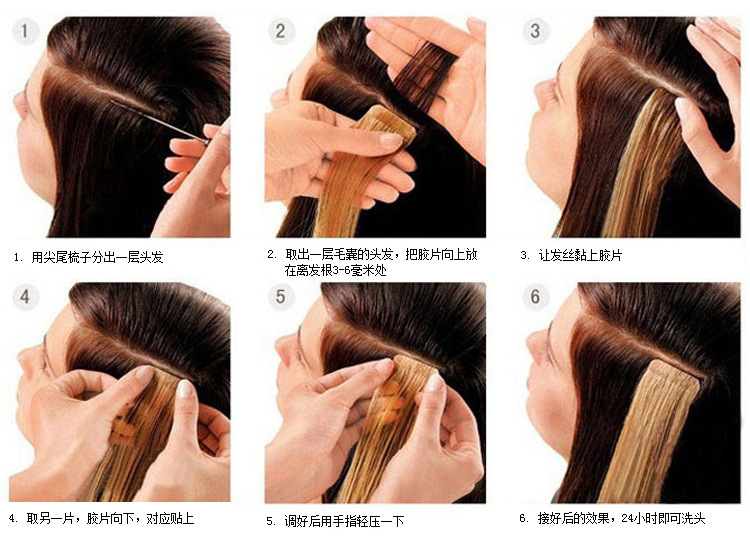 1

1. 用尖尾梳子分出一层头发

2

2. 取出一层毛囊的头发，把胶片向上放在离发根3-6毫米处

3

3. 让发丝黏上胶片

4

4. 取另一片，胶片向下，对应贴上

5

5. 调好后用手指轻压一下

6

6. 接好后的效果，24小时即可洗头