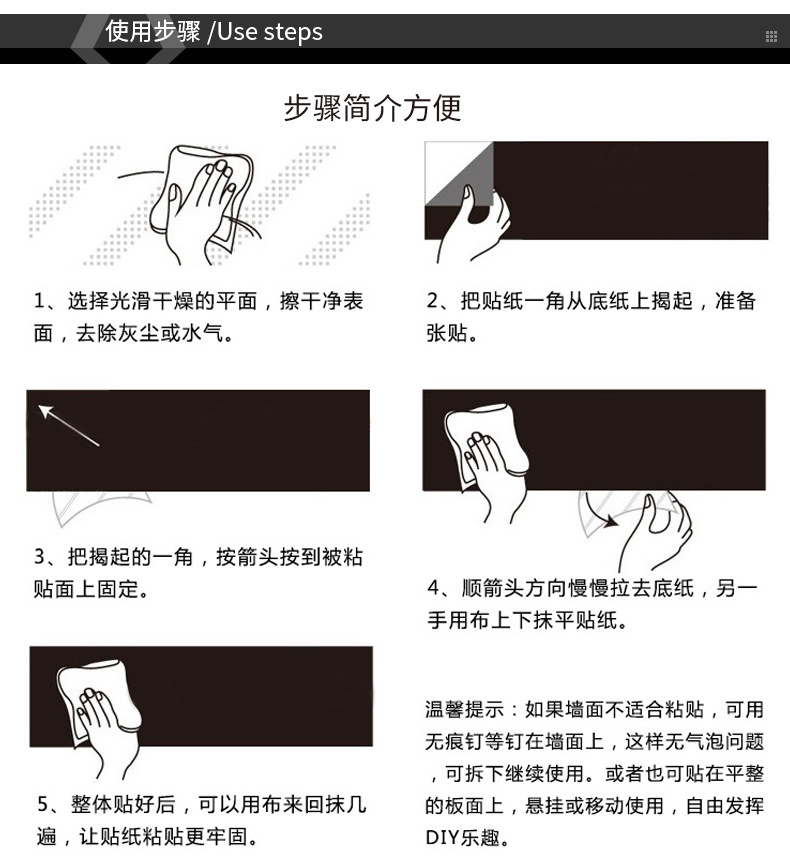 使用步骤 /Use steps

步骤简介方便

1、选择光滑干燥的平面，擦干净表面，去除灰尘或水气。

2、把贴纸一角从底纸上揭起，准备张贴。

3、把揭起的一角，按箭头按到被粘贴面上固定。

4、顺箭头方向慢慢拉去底纸，另一手用布上下抹平贴纸。

5、整体贴好后，可以用布来回抹几遍，让贴纸粘贴更牢固。

温馨提示：如果墙面不适合粘贴，可用无痕钉等钉在墙面上，这样无气泡问题，可拆下继续使用。或者也可贴在平整的板面上，悬挂或移动使用，自由发挥DIY乐趣。