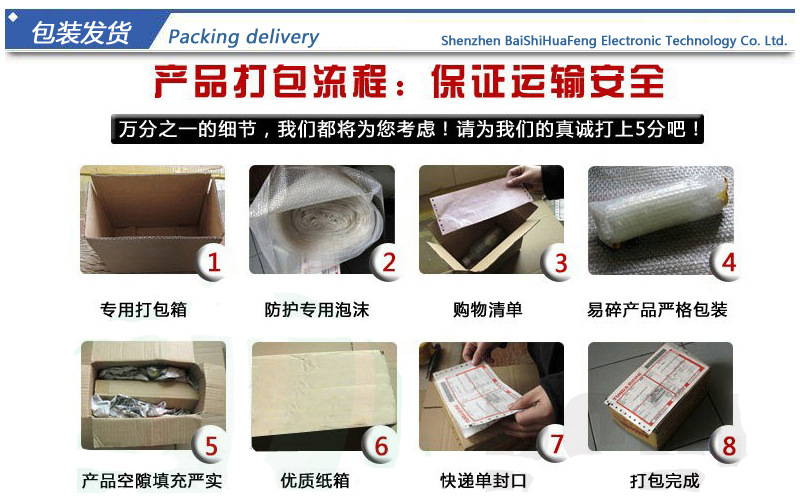 包装发货 Packing delivery

Shenzhen BaiShiHuaFeng Electronic Technology Co. Ltd.

产品打包流程：保证运输安全

万分之一的细节，我们都将为您考虑！请为我们的真诚打上5分吧！

1
专用打包箱

2
防护专用泡沫

3
购物清单

4
易碎产品严格包装

5
产品空隙填充严实

6
优质纸箱

7
快递单封口

8
打包完成