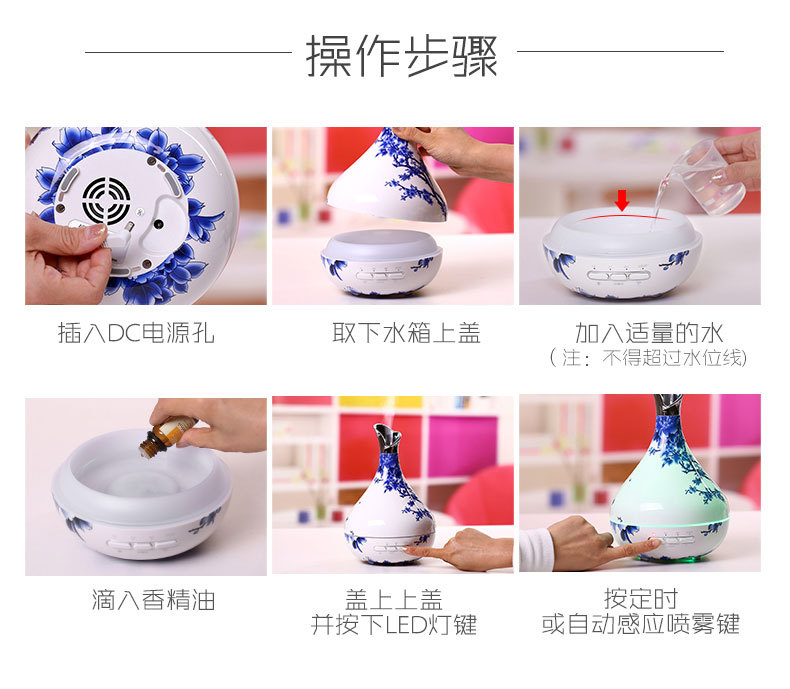 操作步骤

插入DC电源孔

取下水箱上盖

加入适量的水
（注：不得超过水位线）

滴入香精油

盖上上盖
并按下LED灯键

按定时
或自动感应喷雾键