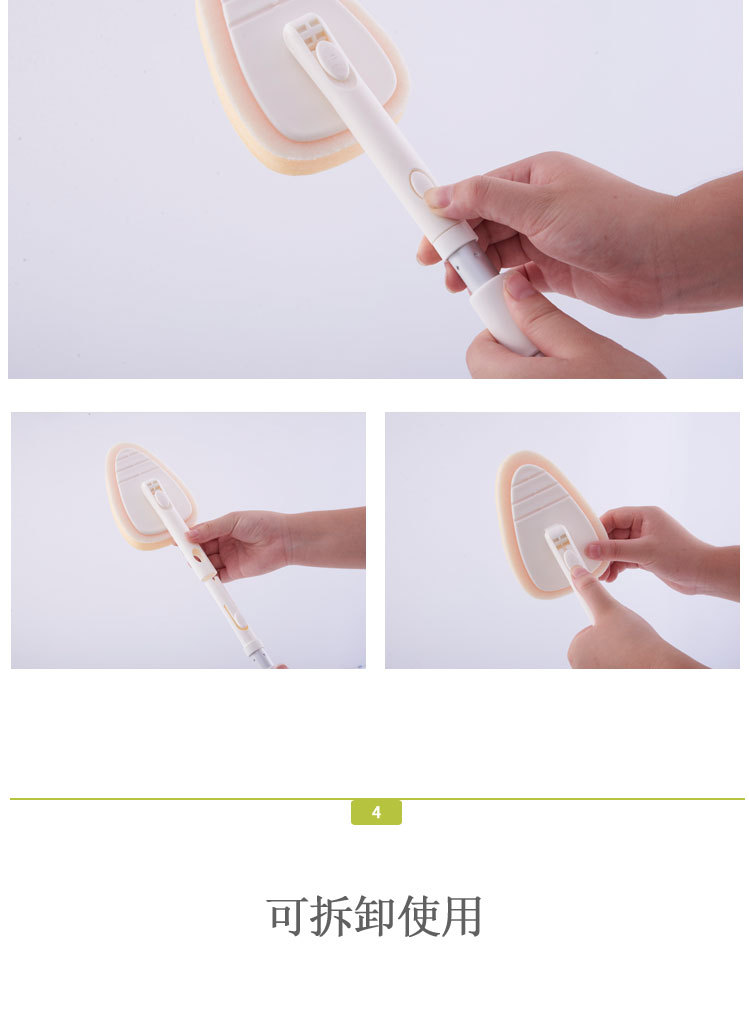 4

可拆卸使用