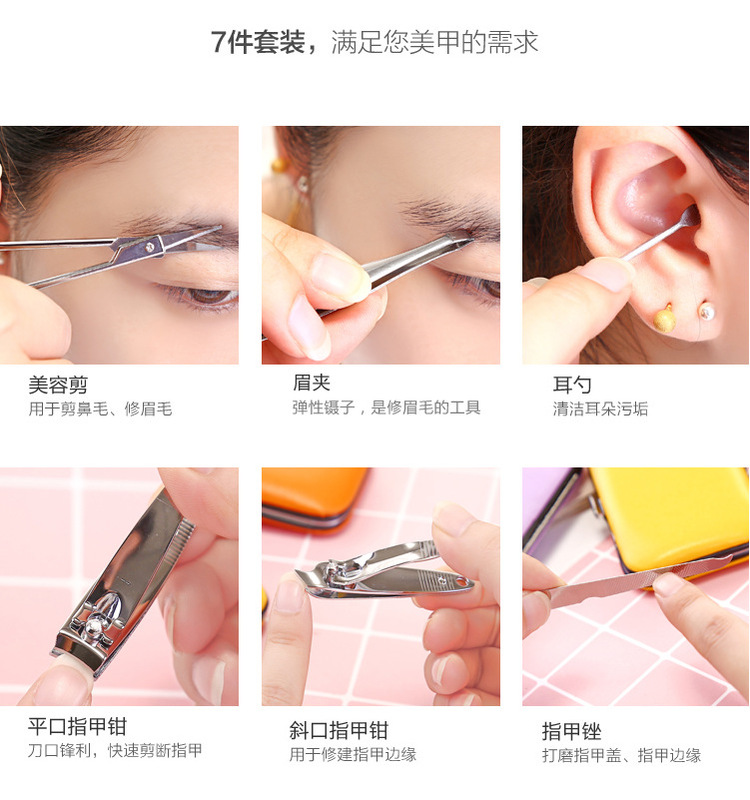 7件套装，满足您美甲的需求

美容剪
用于剪鼻毛、修眉毛

眉夹
弹性镊子，是修眉毛的工具

耳勺
清洁耳朵污垢

平口指甲钳
刀口锋利，快速剪断指甲

斜口指甲钳
用于修建指甲边缘

指甲锉
打磨指甲盖、指甲边缘