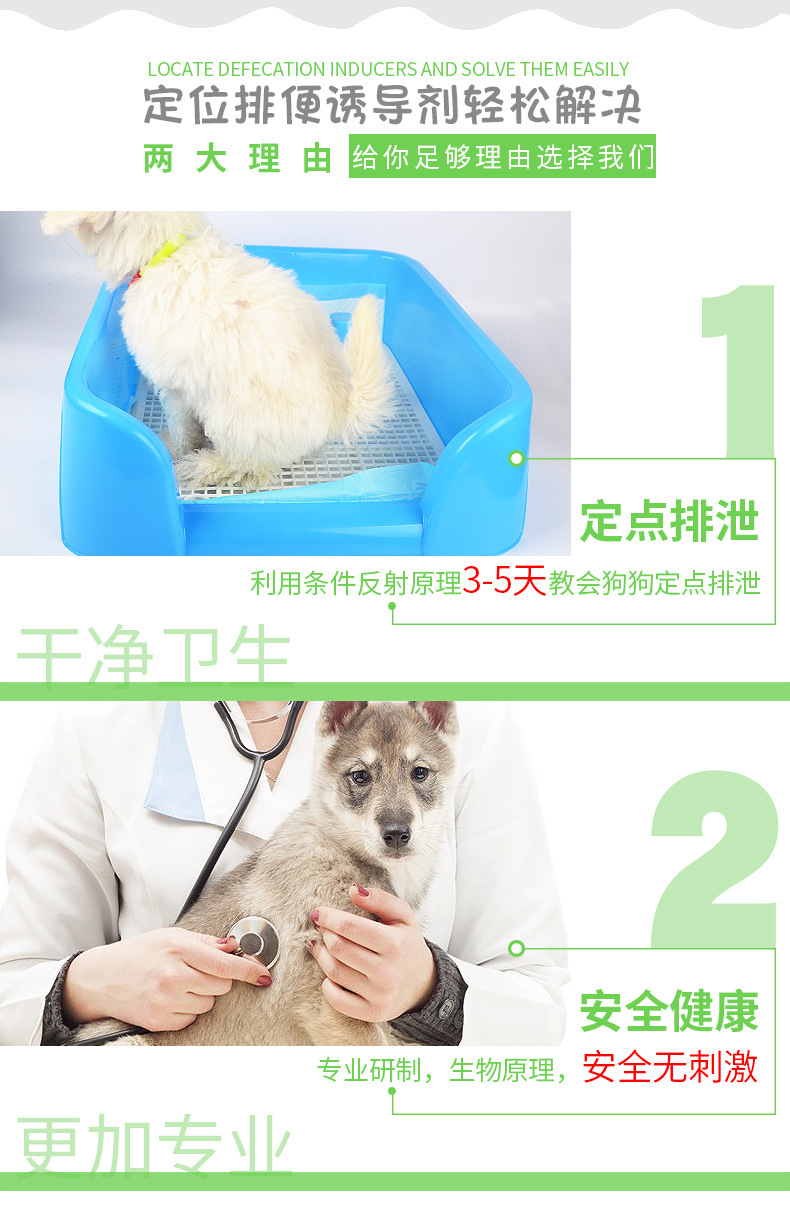 LOCATE DEFECATION INDUCERS AND SOLVE THEM EASILY
定位排便诱导剂轻松解决
两大理由 给你足够理由选择我们

1

定点排泄

利用条件反射原理3-5天教会狗狗定点排泄

干净卫生

2

安全健康

专业研制，生物原理，安全无刺激

更加专业