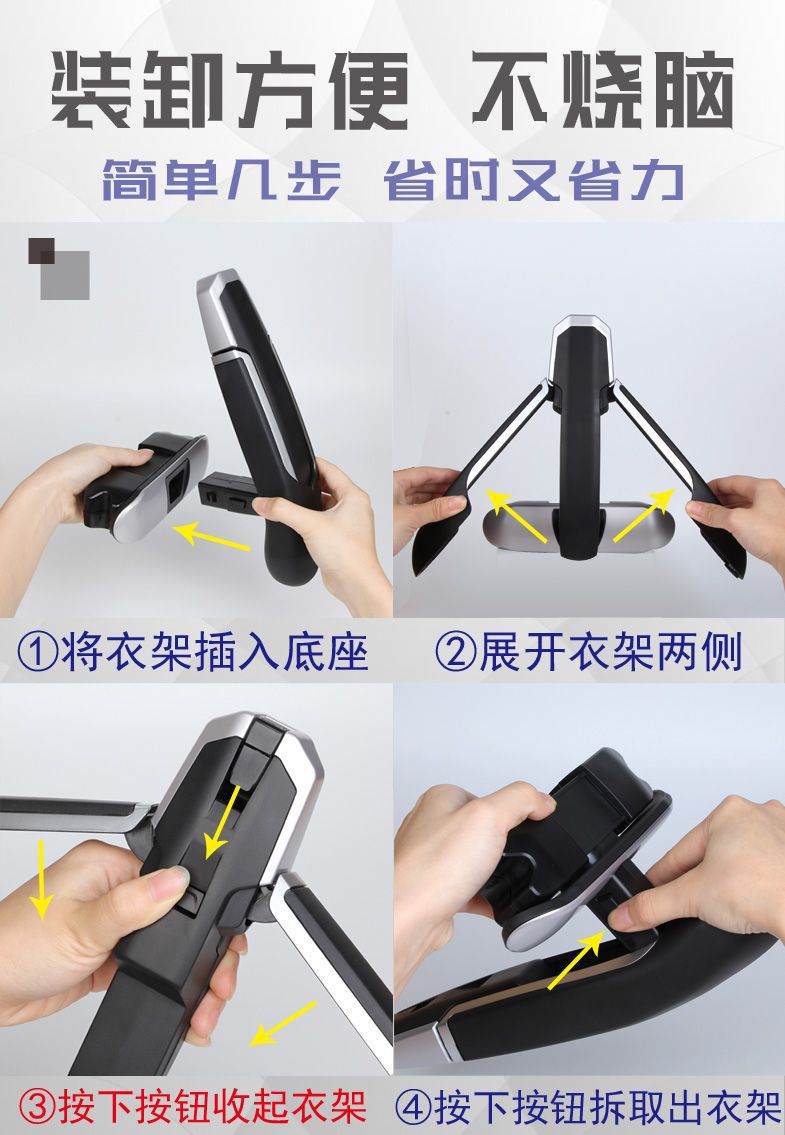 装卸方便 不烧脑

简单几步 省时又省力

①将衣架插入底座

②展开衣架两侧

③按下按钮收起衣架

④按下按钮拆取出衣架