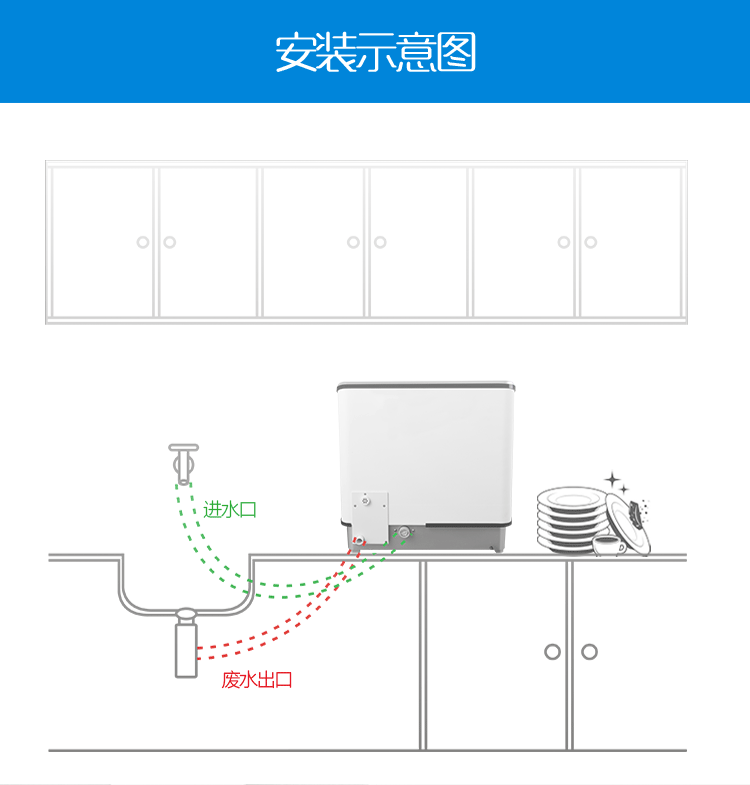 安装示意图

进水口

废水出口