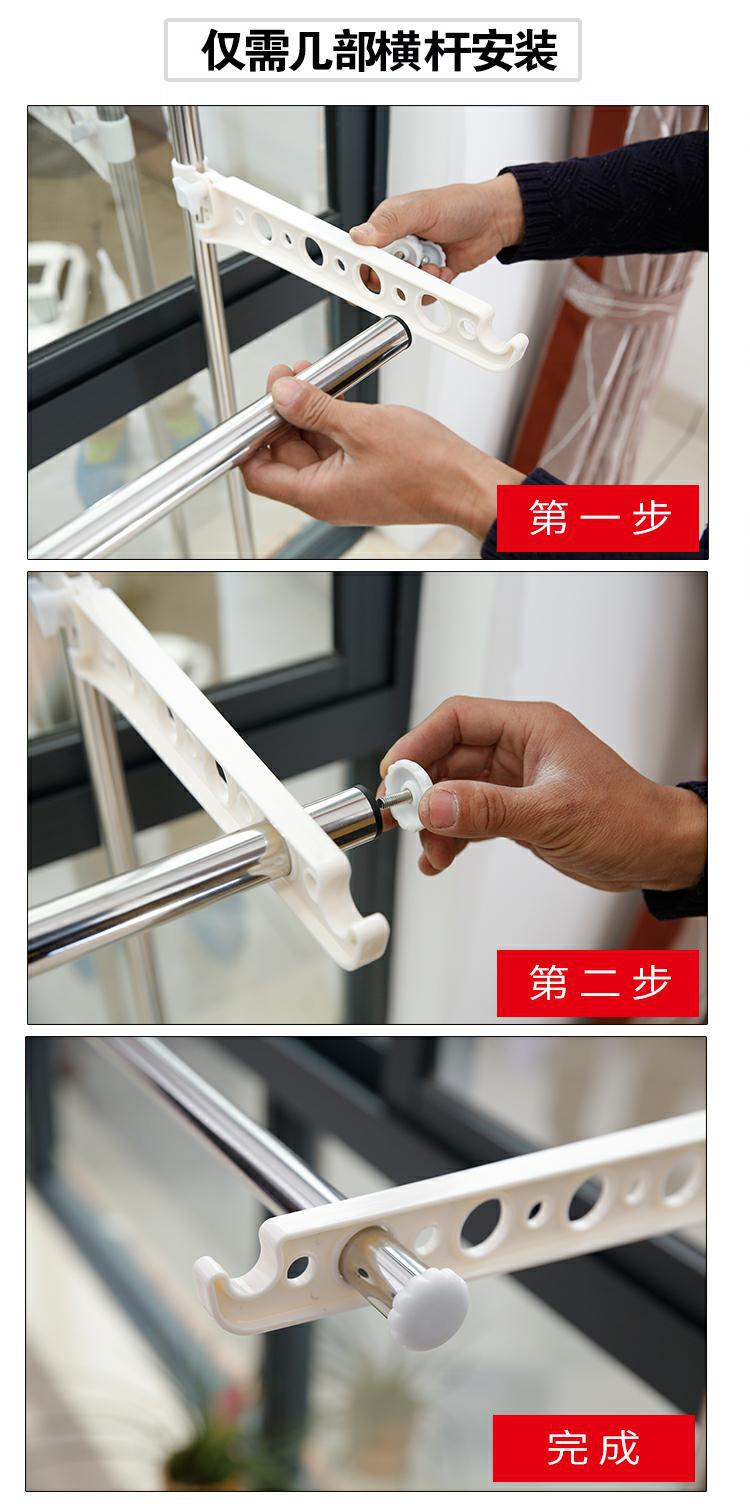 仅需几部横杆安装

第一步

第二步

完成