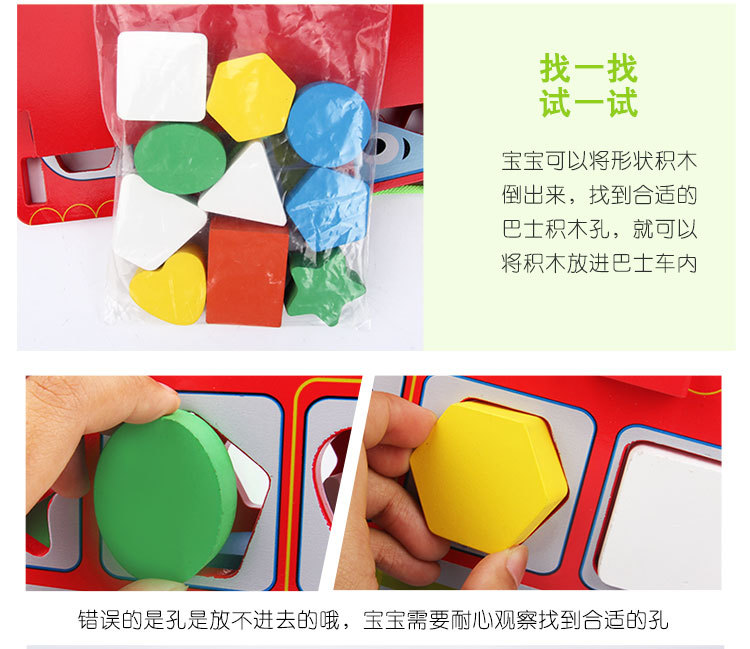 找一找
试一试

宝宝可以将形状积木倒出来，找到合适的巴士积木孔，就可以将积木放进巴士车内

错误的是孔是放不进去的哦，宝宝需要耐心观察找到合适的孔