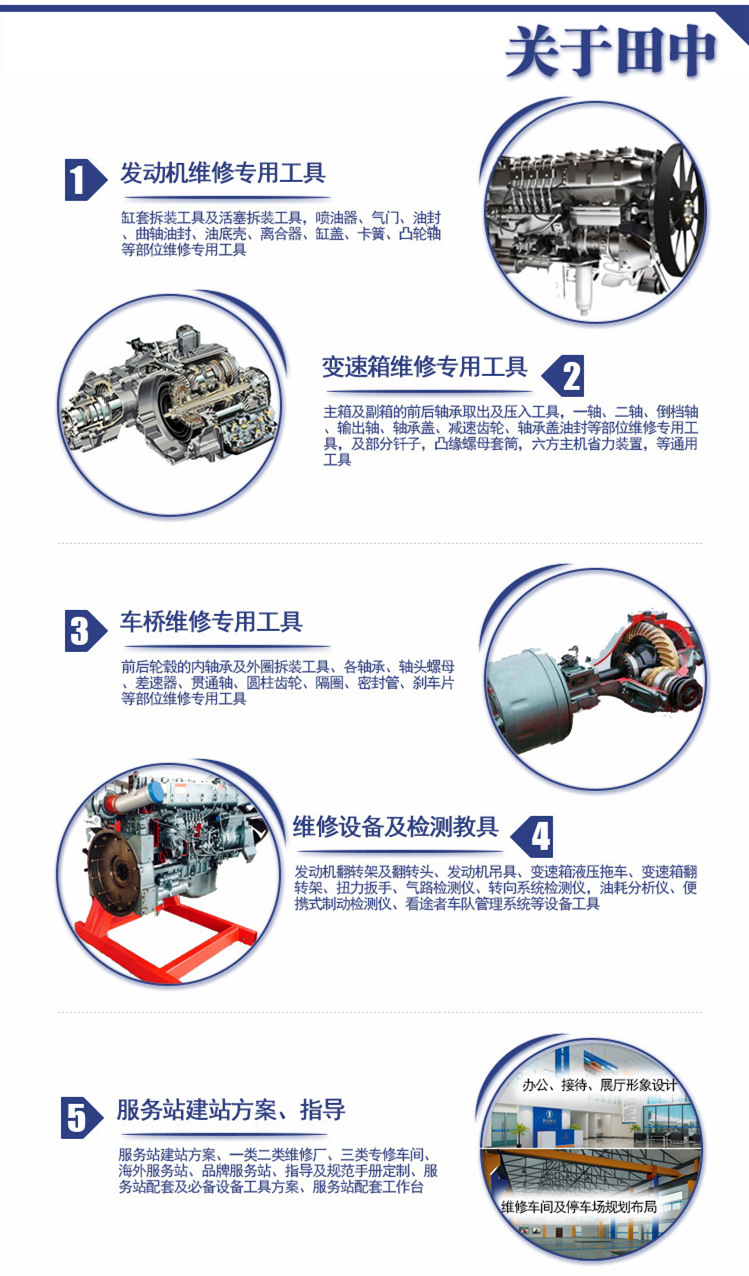 关于田中

1 发动机维修专用工具

缸套拆装工具及活塞拆装工具，喷油器、气门、油封、曲轴油封、油底壳、离合器、缸盖、卡簧、凸轮轴等部位维修专用工具

变速箱维修专用工具 2

主箱及副箱的前后轴承取出及压入工具，一轴、二轴、倒档轴、输出轴、轴承盖、减速齿轮、轴承盖油封等部位维修专用工具，及部分钎子，凸缘螺母套筒，六方主机省力装置，等通用工具

3 车桥维修专用工具

前后轮毂的内轴承及外圈拆装工具、各轴承、轴头螺母、差速器、贯通轴、圆柱齿轮、隔圈、密封管、刹车片等部位维修专用工具

维修设备及检测教具 4

发动机翻转架及翻转头、发动机吊具、变速箱液压拖车、变速箱翻转架、扭力扳手、气路检测仪、转向系统检测仪，油耗分析仪、便携式制动检测仪、看途者车队管理系统等设备工具

5 服务站建站方案、指导

服务站建站方案、一类二类维修厂、三类专修车间、海外服务站、品牌服务站、指导及规范手册定制、服务站配套及必备设备工具方案、服务站配套工作台

办公、接待、展厅形象设计

维修车间及停车场规划布局