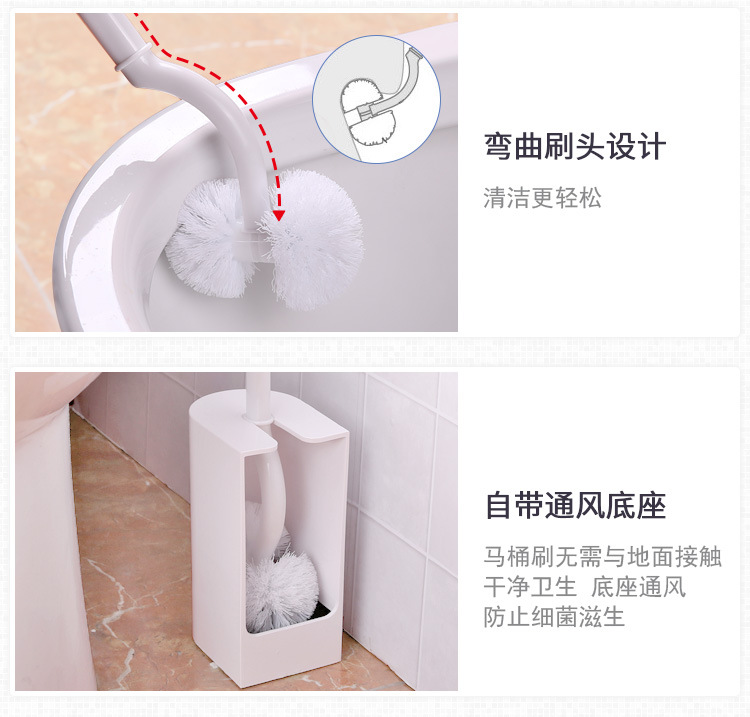 弯曲刷头设计

清洁更轻松

自带通风底座

马桶刷无需与地面接触
干净卫生 底座通风
防止细菌滋生