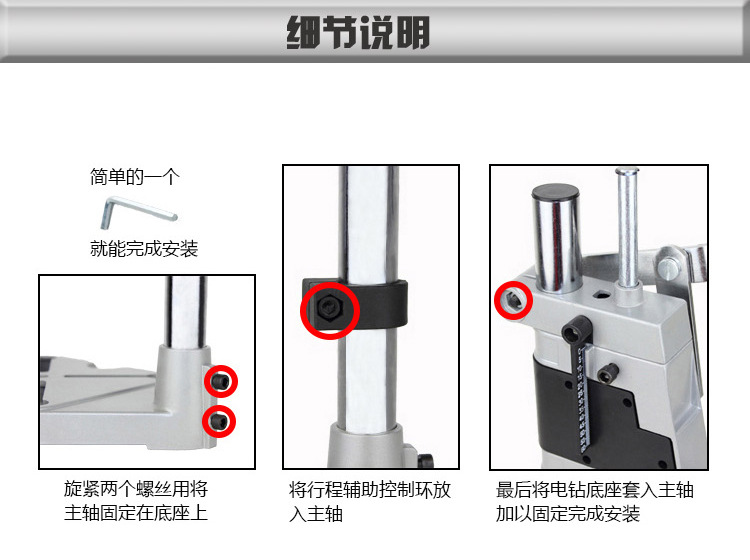 细节说明

简单的一个

就能完成安装

旋紧两个螺丝用将主轴固定在底座上

将行程辅助控制环放入主轴

最后将电钻底座套入主轴加以固定完成安装