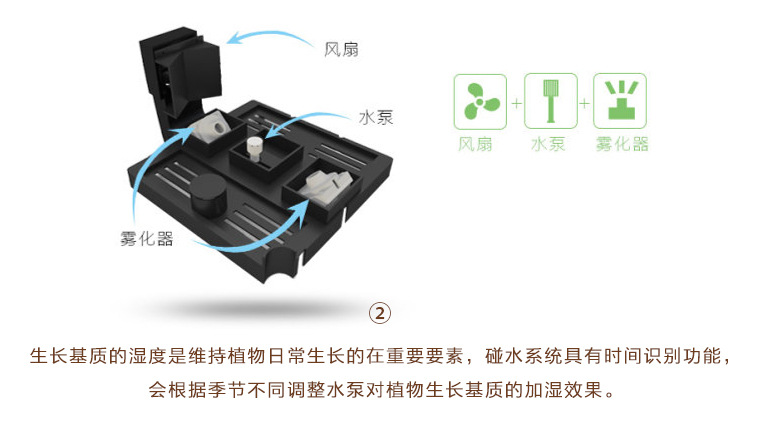 风扇

水泵

雾化器

风扇 + 水泵 + 雾化器

②

生长基质的湿度是维持植物日常生长的在重要要素，碰水系统具有时间识别功能，会根据季节不同调整水泵对植物生长基质的加湿效果。