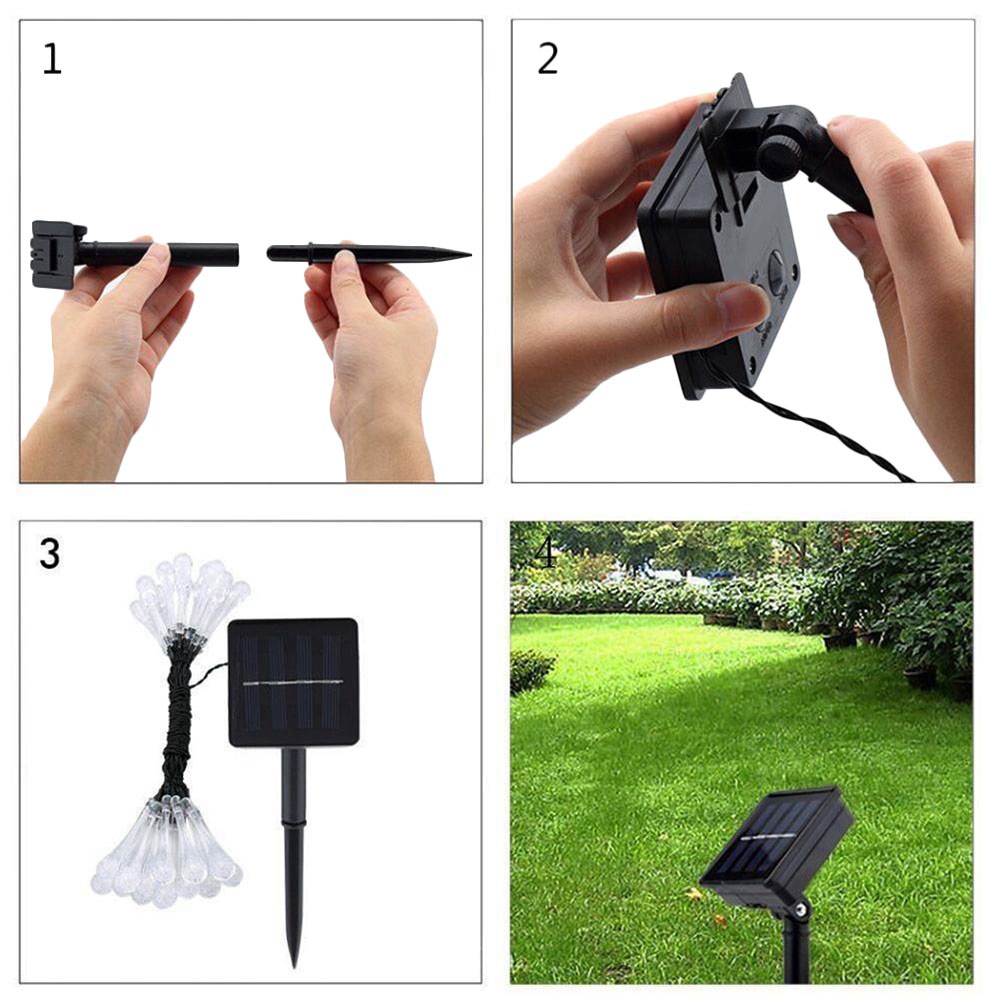 1

2

3

4