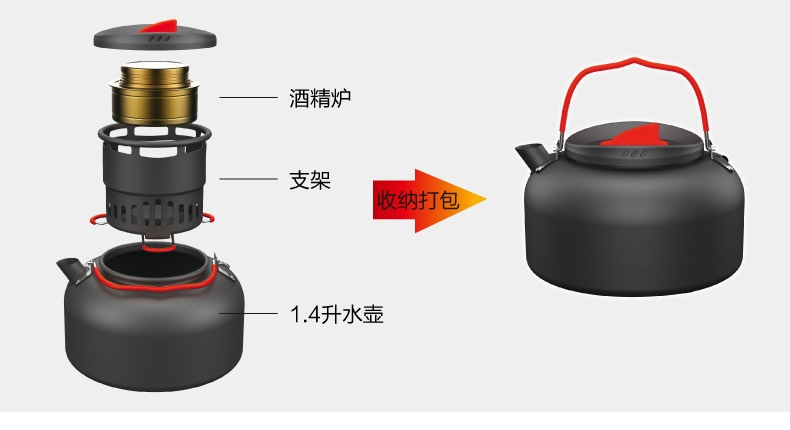 酒精炉

支架

收纳打包

1.4升水壶