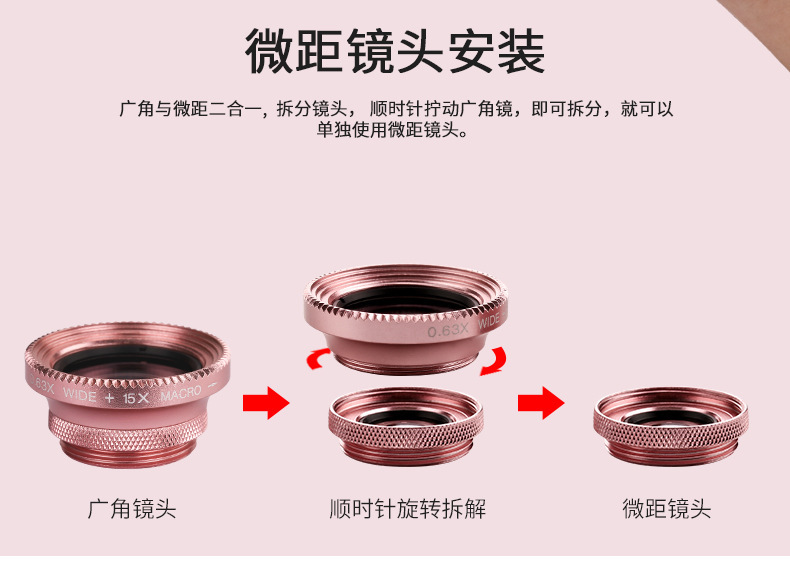 微距镜头安装

广角与微距二合一，拆分镜头， 顺时针拧动广角镜，即可拆分，就可以单独使用微距镜头。

63X WIDE + 15X MACRO

0.63X WIDE

广角镜头

顺时针旋转拆解

微距镜头