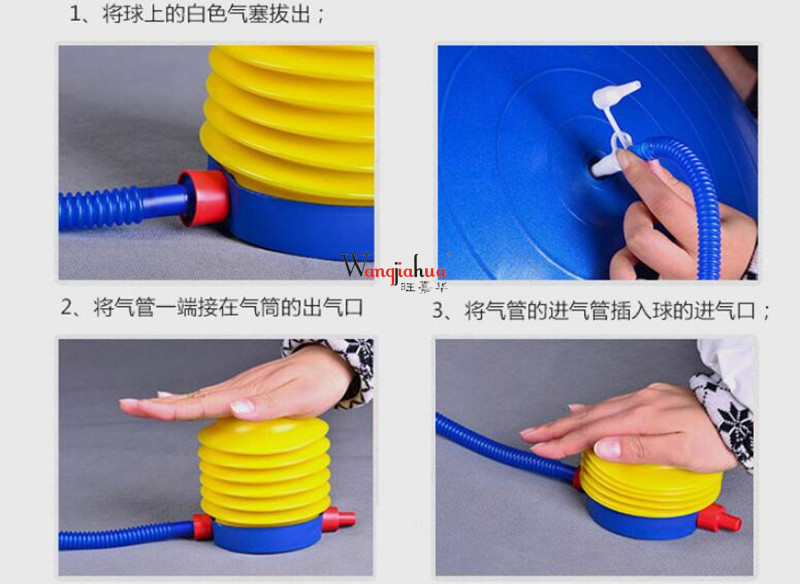 1、将球上的白色气塞拔出；

Wangjiahua
旺嘉华

2、将气管一端接在气筒的出气口

3、将气管的进气管插入球的进气口；