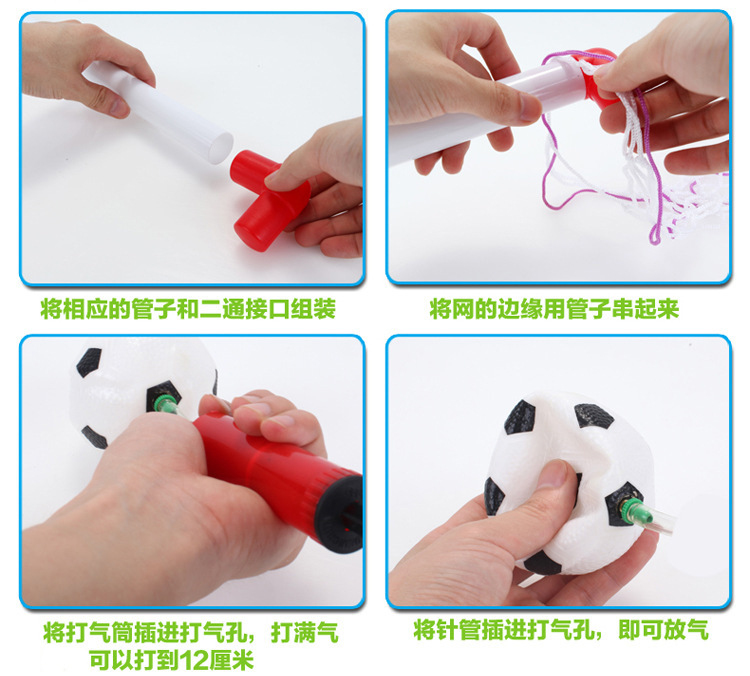 将相应的管子和二通接口组装

将网的边缘用管子串起来

将打气筒插进打气孔，打满气
可以打到12厘米

将针管插进打气孔，即可放气