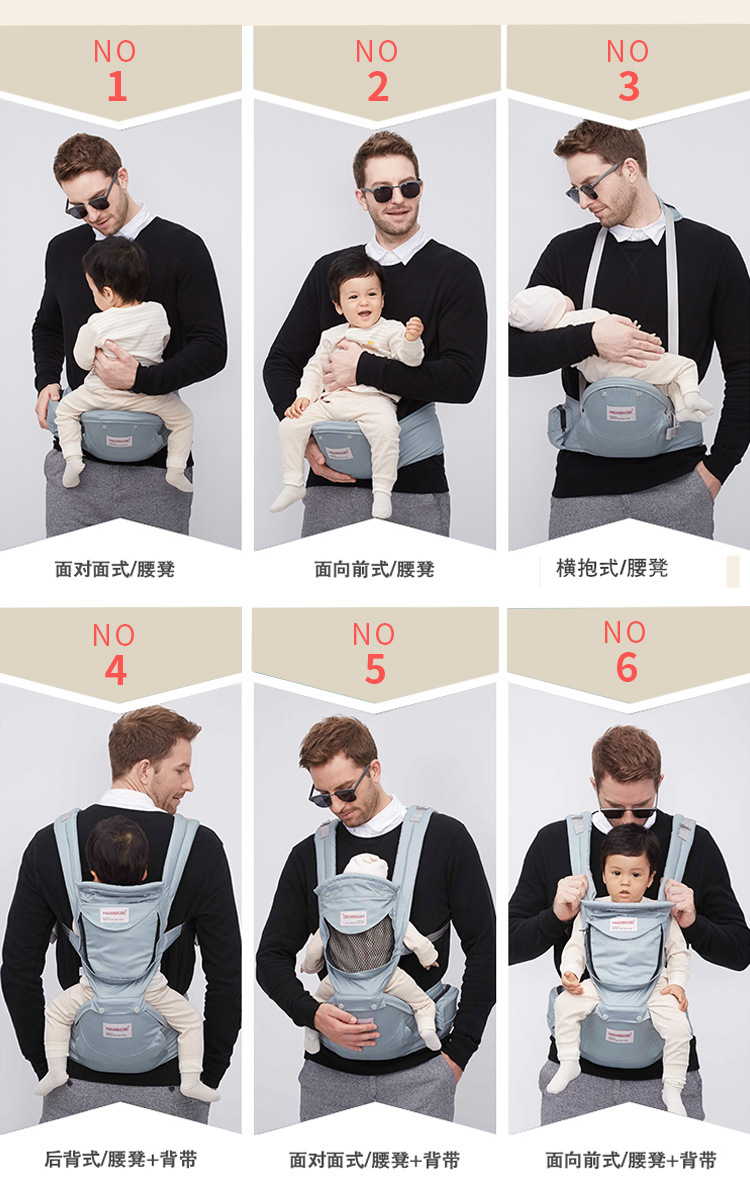 NO
1
面对面式/腰凳

NO
2
面向前式/腰凳

NO
3
横抱式/腰凳

NO
4
后背式/腰凳+背带

NO
5
面对面式/腰凳+背带

NO
6
面向前式/腰凳+背带