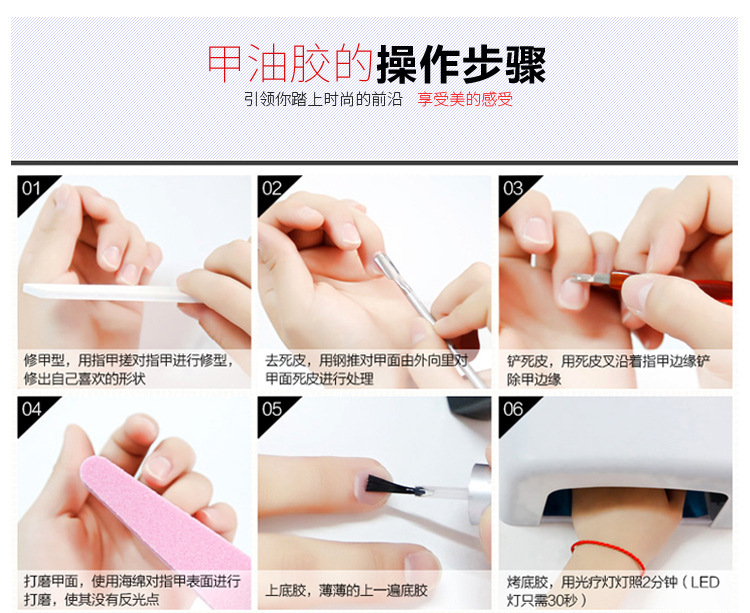 甲油胶的操作步骤
引领你踏上时尚的前沿 享受美的感受

01
修甲型，用指甲搓对指甲进行修型，修出自己喜欢的形状

02
去死皮，用钢推对甲面由外向里对甲面死皮进行处理

03
铲死皮，用死皮叉沿着指甲边缘铲除甲边缘

04
打磨甲面，使用海绵对指甲表面进行打磨，使其没有反光点

05
上底胶，薄薄的上一遍底胶

06
烤底胶，用光疗灯灯照2分钟（LED灯只需30秒）