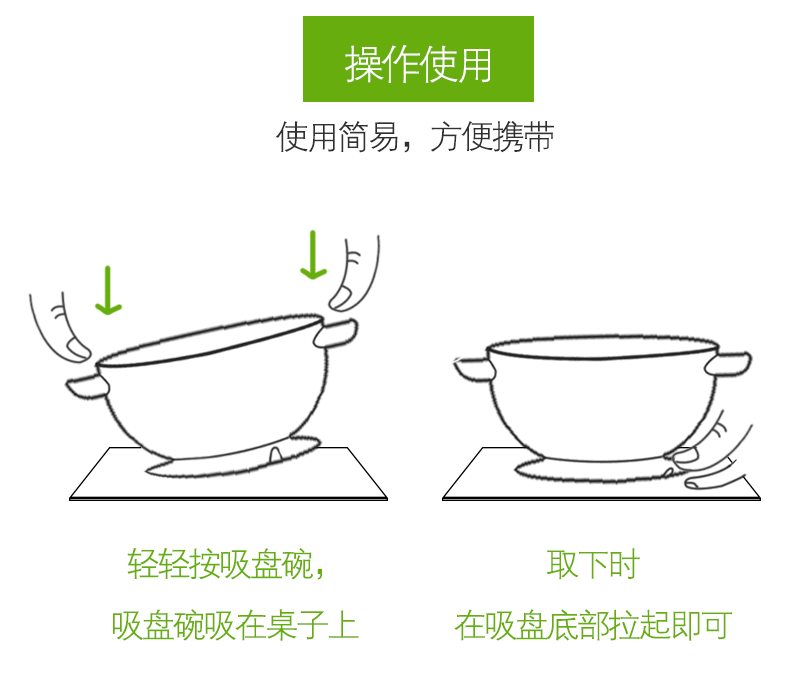 操作使用

使用简易，方便携带

轻轻按吸盘碗，
吸盘碗吸在桌子上

取下时
在吸盘底部拉起即可