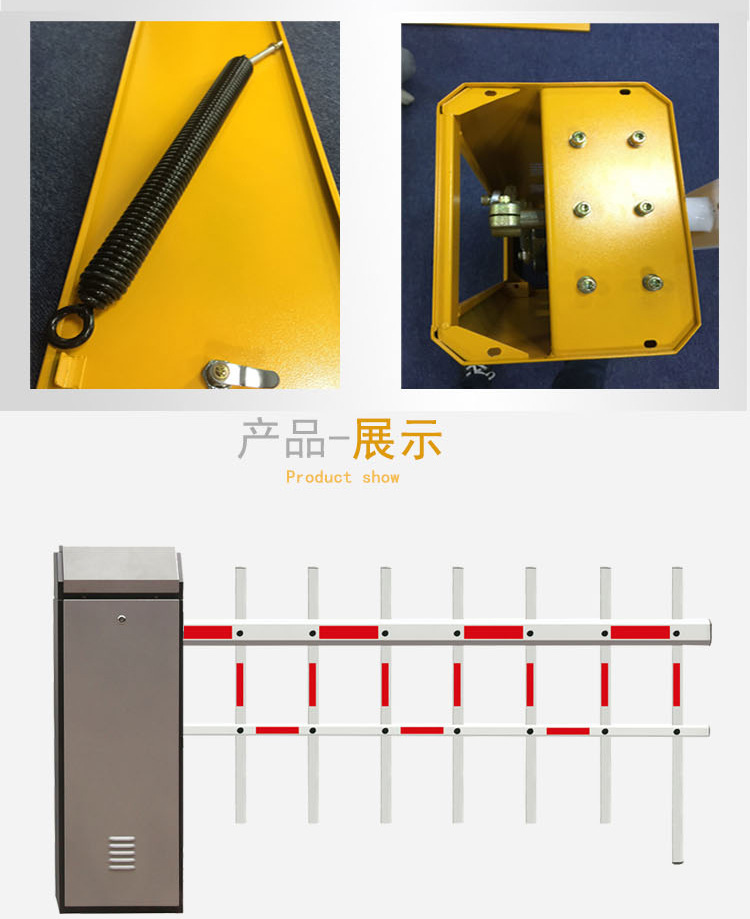 产品-展示
Product show