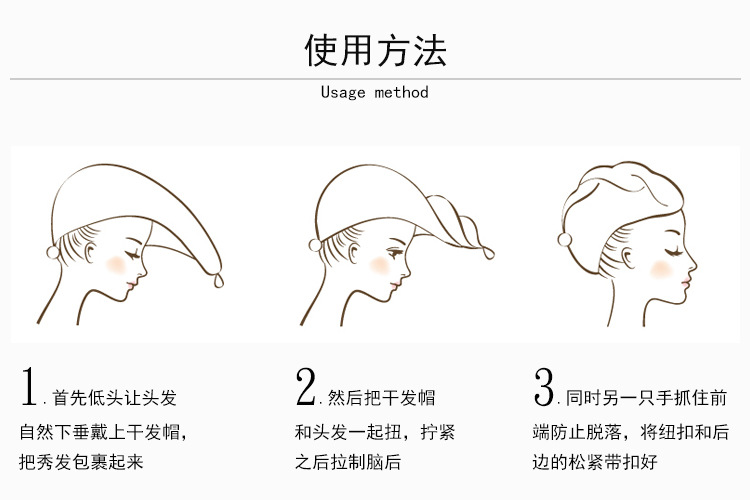 使用方法

Usage method

1. 首先低头让头发自然下垂戴上干发帽，把秀发包裹起来

2. 然后把干发帽和头发一起扭，拧紧之后拉制脑后

3. 同时另一只手抓住前端防止脱落，将纽扣和后边的松紧带扣好