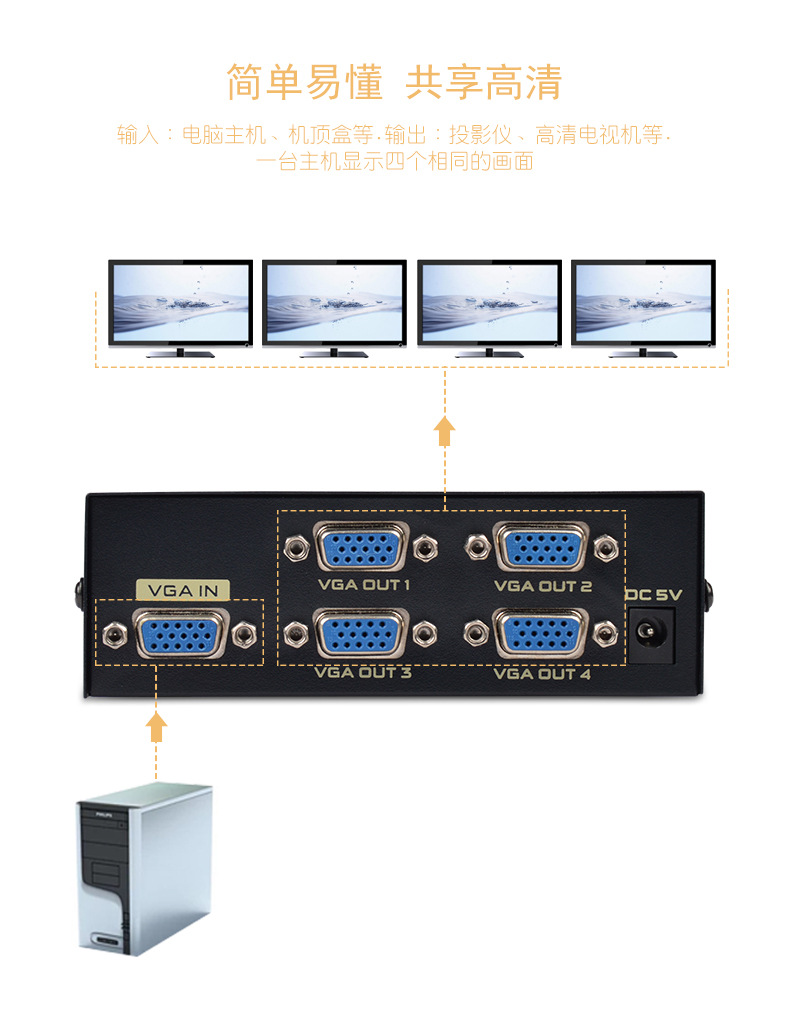 简单易懂 共享高清

输入：电脑主机、机顶盒等·输出：投影仪、高清电视机等·
一台主机显示四个相同的画面

VGA IN

VGA OUT 1

VGA OUT 2

VGA OUT 3

VGA OUT 4

DC 5V

PHILIPS