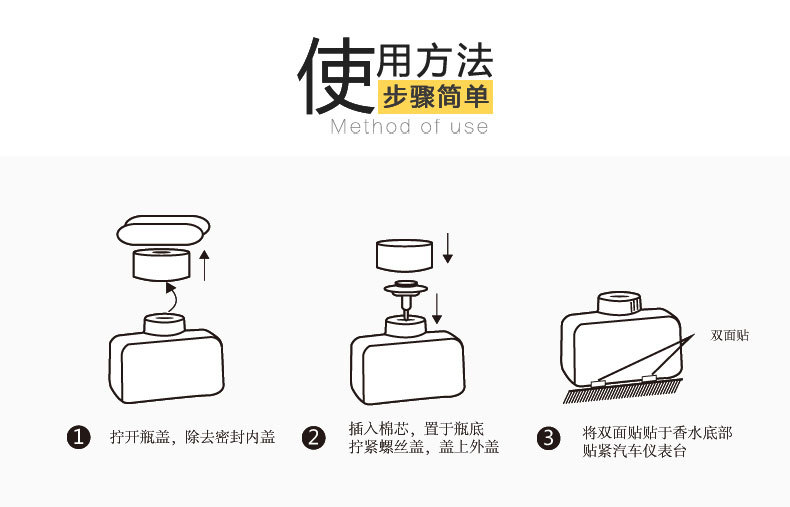 使用方法
步骤简单
Method of use

双面贴

1 拧开瓶盖，除去密封内盖

2 插入棉芯，置于瓶底
拧紧螺丝盖，盖上外盖

3 将双面贴贴于香水底部
贴紧汽车仪表台