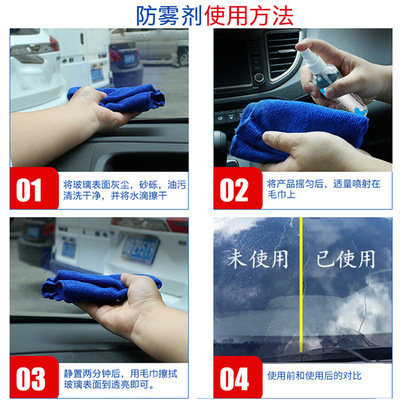 防雾剂使用方法

01 将玻璃表面灰尘，砂砾，油污清洗干净，并将水滴擦干

02 将产品摇匀后，适量喷射在毛巾上

03 静置两分钟后，用毛巾擦拭玻璃表面到透亮即可。

未使用 已使用

04 使用前和使用后的对比