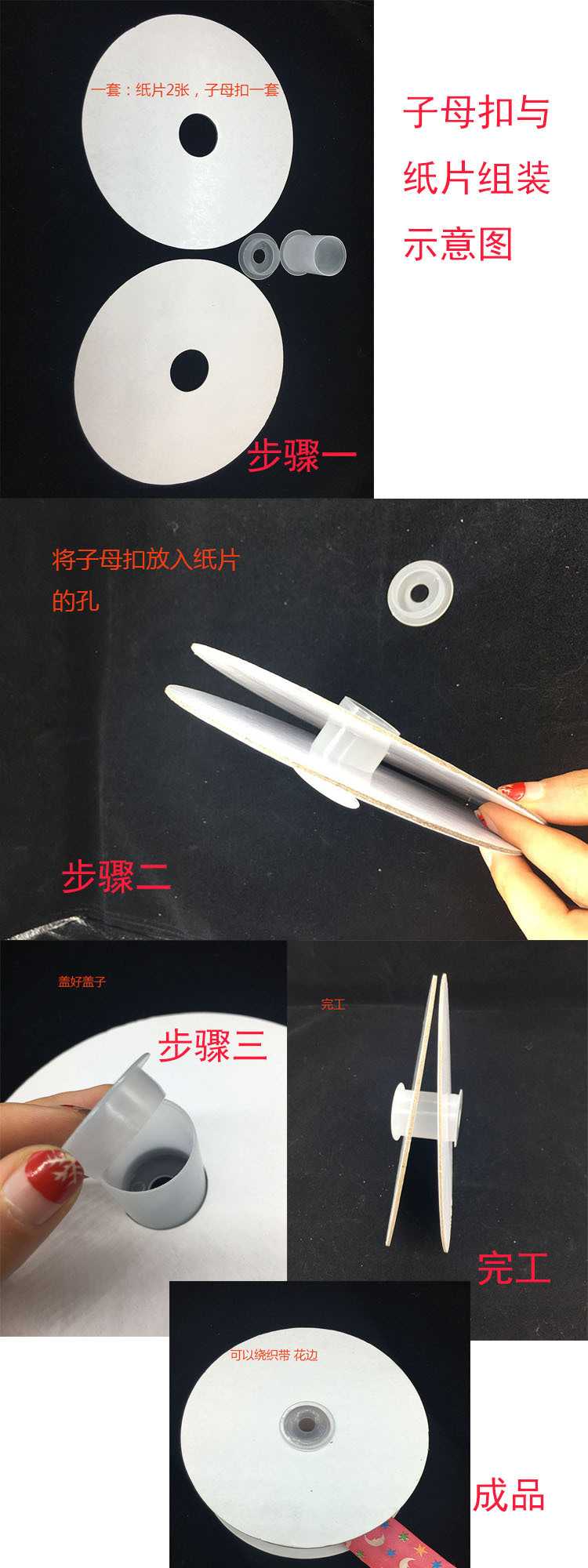 一套：纸片2张，子母扣一套

子母扣与纸片组装示意图

步骤一

将子母扣放入纸片的孔

步骤二

盖好盖子

步骤三

完工

完工

可以绕织带 花边

成品