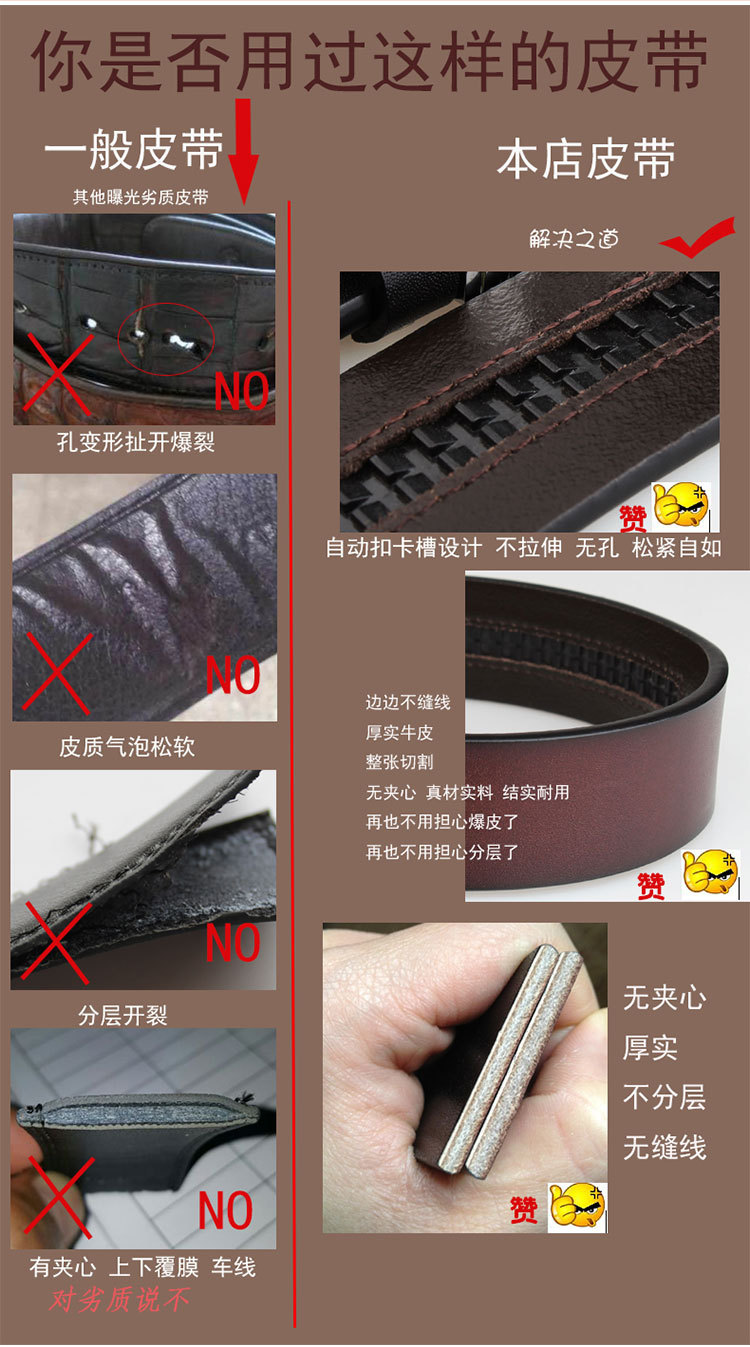 你是否用过这样的皮带

一般皮带

其他曝光劣质皮带

NO

孔变形扯开爆裂

NO

皮质气泡松软

NO

分层开裂

NO

有夹心 上下覆膜 车线

对劣质说不

本店皮带

解决之道

赞

自动扣卡槽设计 不拉伸 无孔 松紧自如

边边不缝线
厚实牛皮
整张切割
无夹心 真材实料 结实耐用
再也不用担心爆皮了
再也不用担心分层了

赞

无夹心
厚实
不分层
无缝线

赞