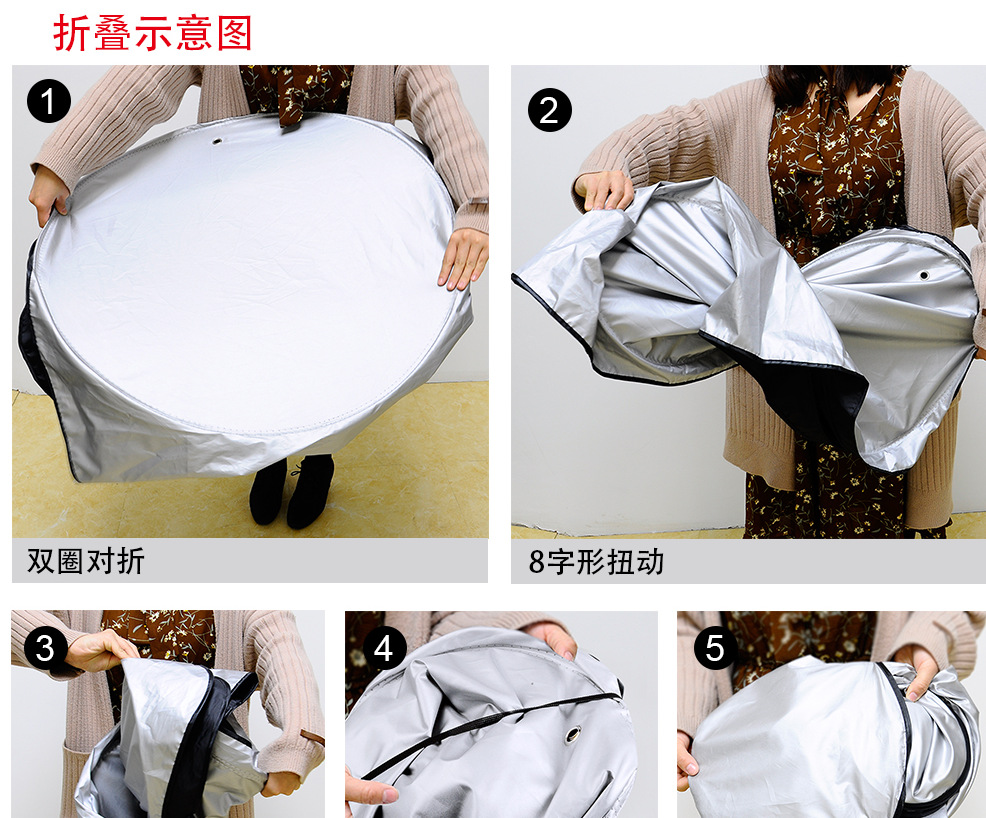 折叠示意图

1

双圈对折

2

8字形扭动

3

4

5