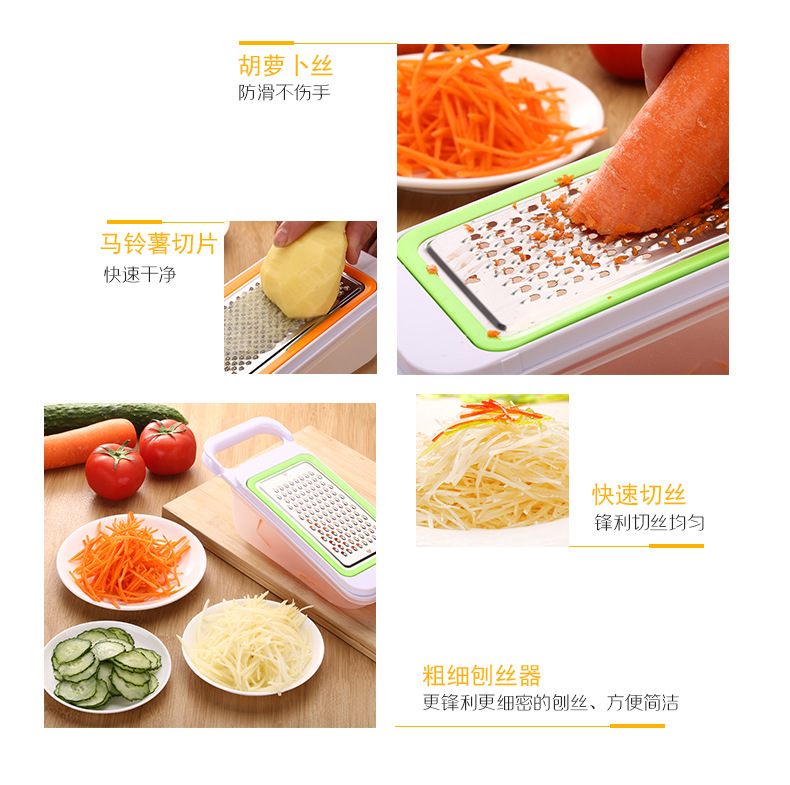 胡萝卜丝
防滑不伤手

马铃薯切片
快速干净

快速切丝
锋利切丝均匀

粗细刨丝器
更锋利更细密的刨丝、方便简洁