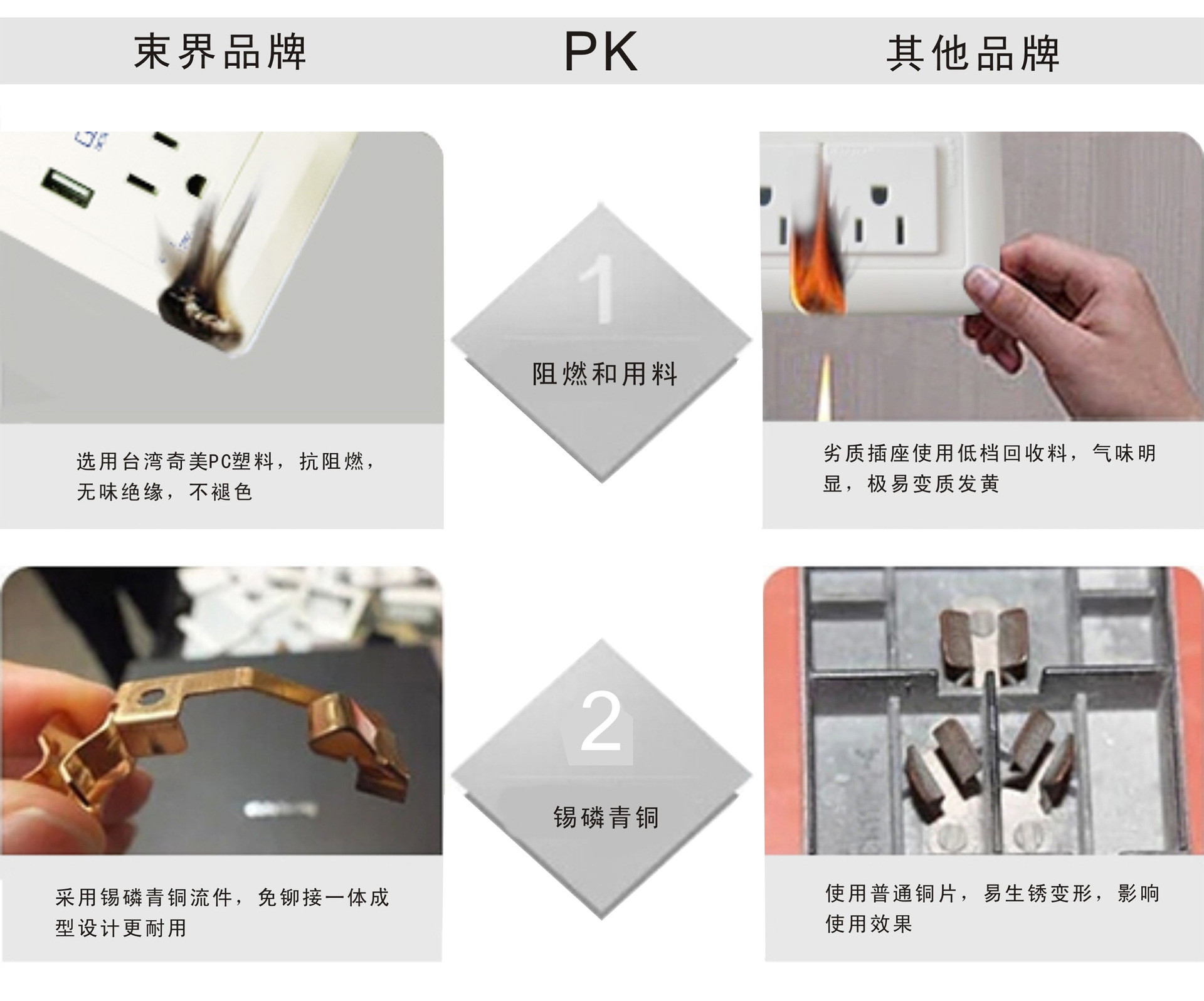 束界品牌

PK

其他品牌

1

阻燃和用料

选用台湾奇美PC塑料，抗阻燃，无味绝缘，不褪色

劣质插座使用低档回收料，气味明显，极易变质发黄

2

锡磷青铜

采用锡磷青铜流件，免铆接一体成型设计更耐用

使用普通铜片，易生锈变形，影响使用效果