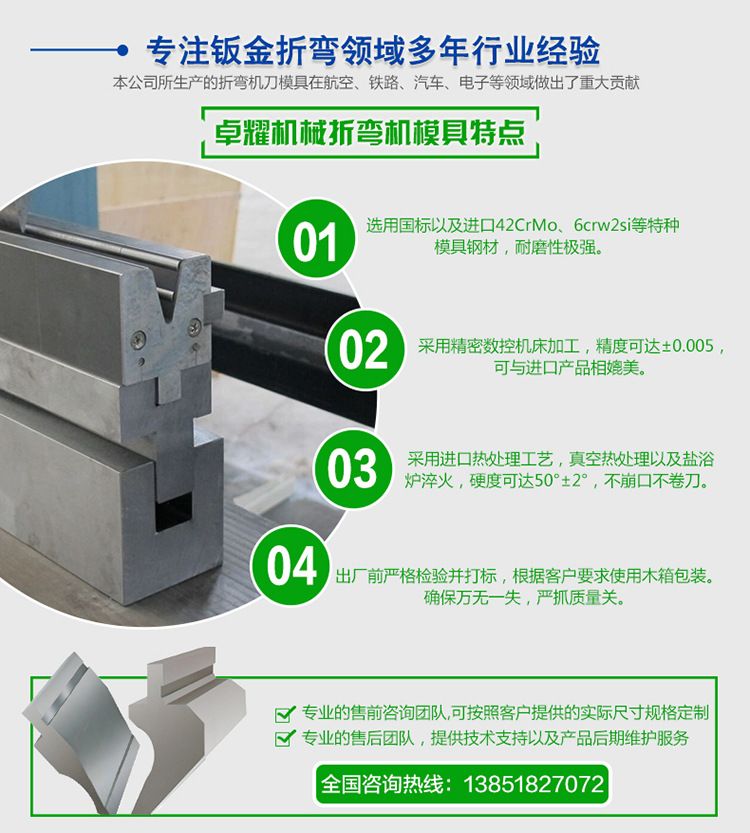 专注钣金折弯领域多年行业经验

本公司所生产的折弯机刀模具在航空、铁路、汽车、电子等领域做出了重大贡献

卓耀机械折弯机模具特点

01 选用国标以及进口42CrMo、6crw2si等特种模具钢材，耐磨性极强。

02 采用精密数控机床加工，精度可达±0.005，可与进口产品相媲美。

03 采用进口热处理工艺，真空热处理以及盐浴炉淬火，硬度可达50°±2°，不崩口不卷刀。

04 出厂前严格检验并打标，根据客户要求使用木箱包装。确保万无一失，严抓质量关。

专业的售前咨询团队,可按照客户提供的实际尺寸规格定制

专业的售后团队，提供技术支持以及产品后期维护服务

全国咨询热线：13851827072