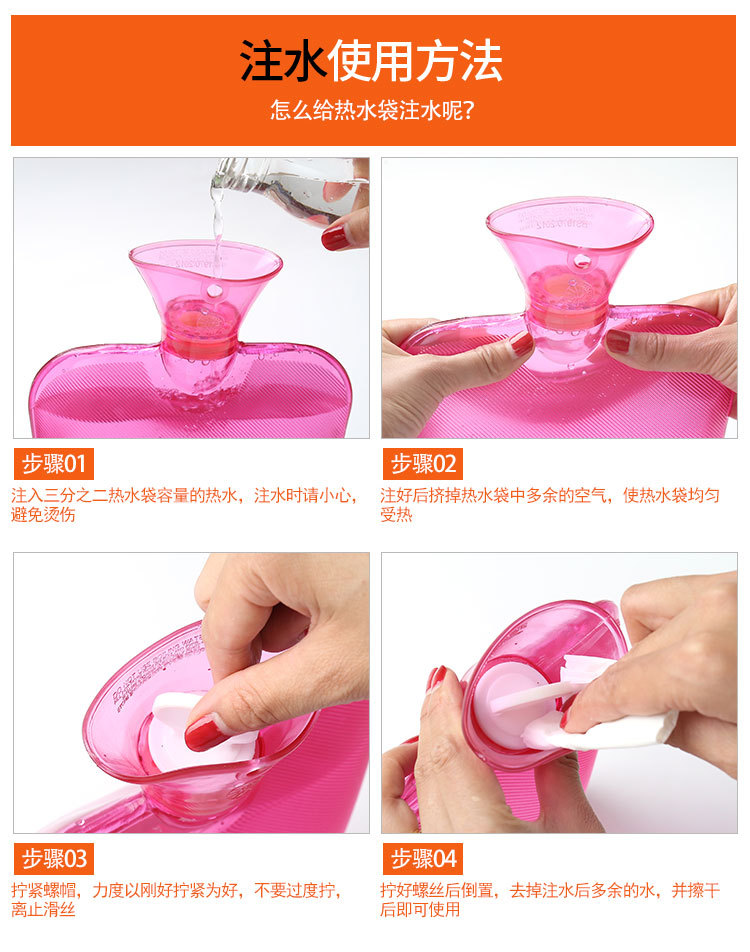 注水使用方法
怎么给热水袋注水呢?

步骤01
注入三分之二热水袋容量的热水，注水时请小心，避免烫伤

步骤02
注好后挤掉热水袋中多余的空气，使热水袋均匀受热

步骤03
拧紧螺帽，力度以刚好拧紧为好，不要过度拧，离止滑丝

步骤04
拧好螺丝后倒置，去掉注水后多余的水，并擦干后即可使用