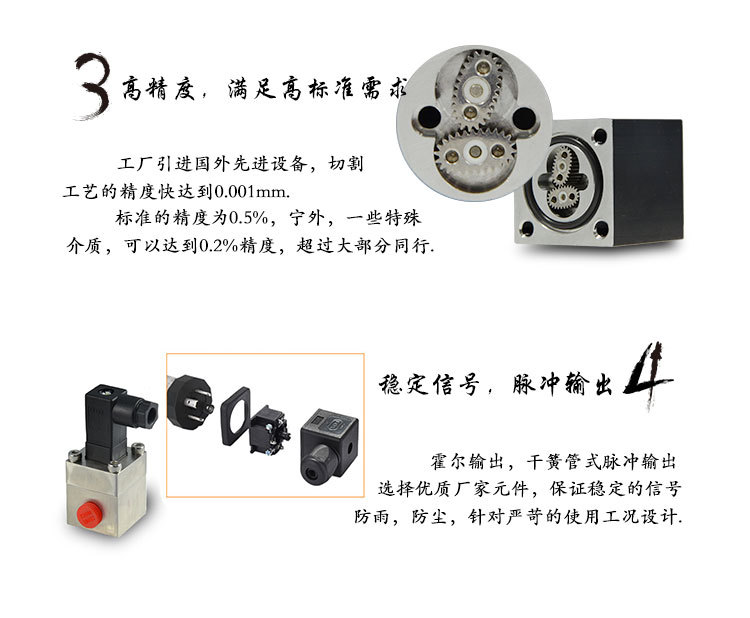 3 高精度，满足高标准需求

工厂引进国外先进设备，切割工艺的精度快达到0.001mm.

标准的精度为0.5%，宁外，一些特殊介质，可以达到0.2%精度，超过大部分同行.

稳定信号，脉冲输出 4

霍尔输出，干簧管式脉冲输出
选择优质厂家元件，保证稳定的信号
防雨，防尘，针对严苛的使用工况设计.