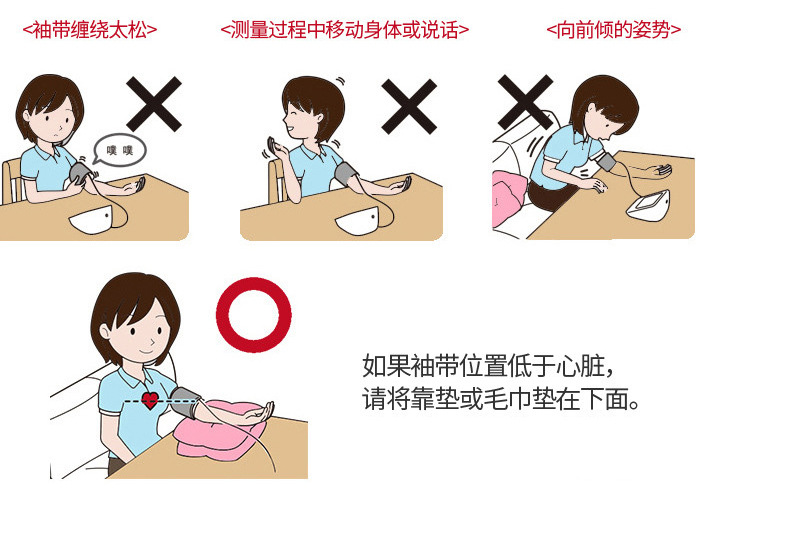 <袖带缠绕太松>

<测量过程中移动身体或说话>

<向前倾的姿势>

噗 噗

如果袖带位置低于心脏，
请将靠垫或毛巾垫在下面。