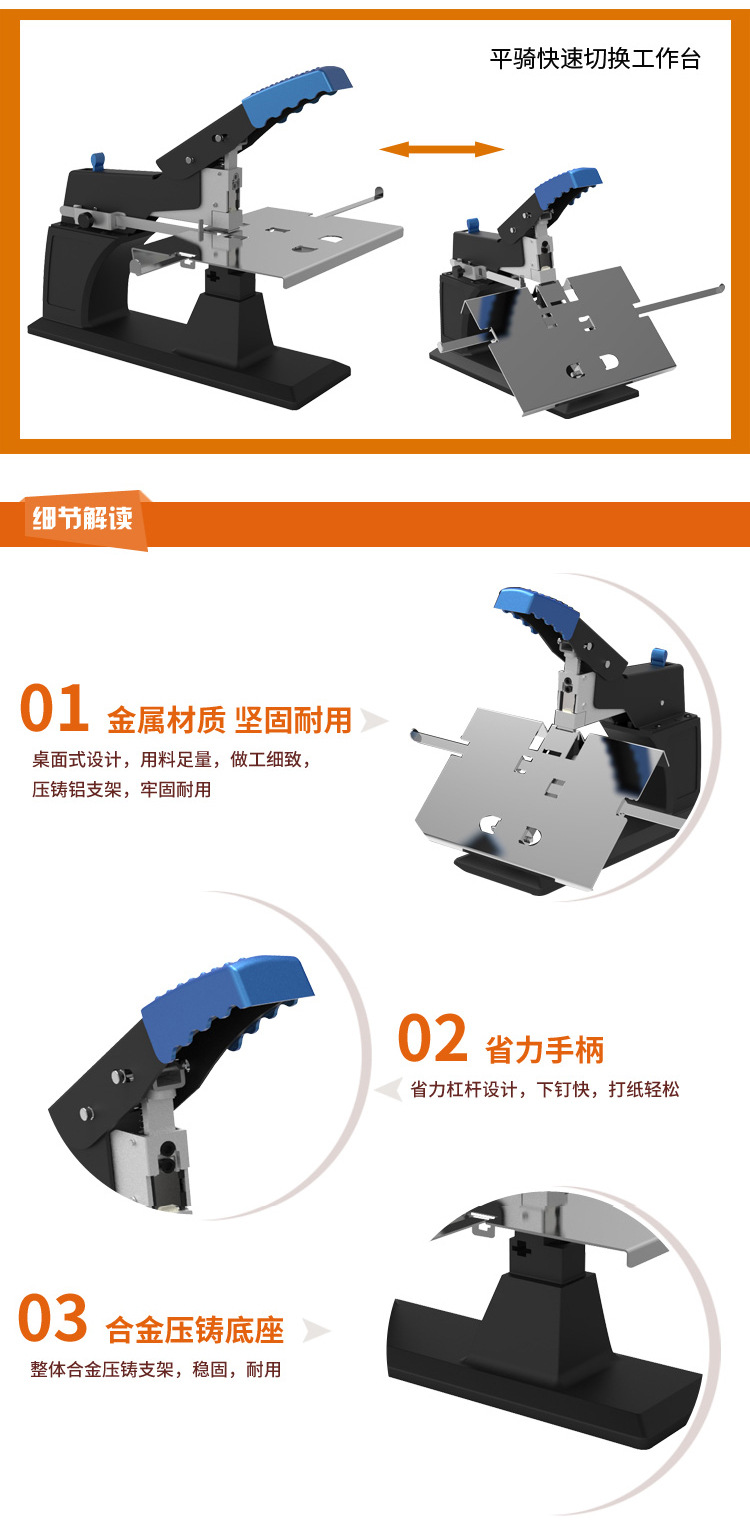 平骑快速切换工作台

细节解读

01 金属材质 坚固耐用

桌面式设计，用料足量，做工细致，压铸铝支架，牢固耐用

02 省力手柄

省力杠杆设计，下钉快，打纸轻松

03 合金压铸底座

整体合金压铸支架，稳固，耐用