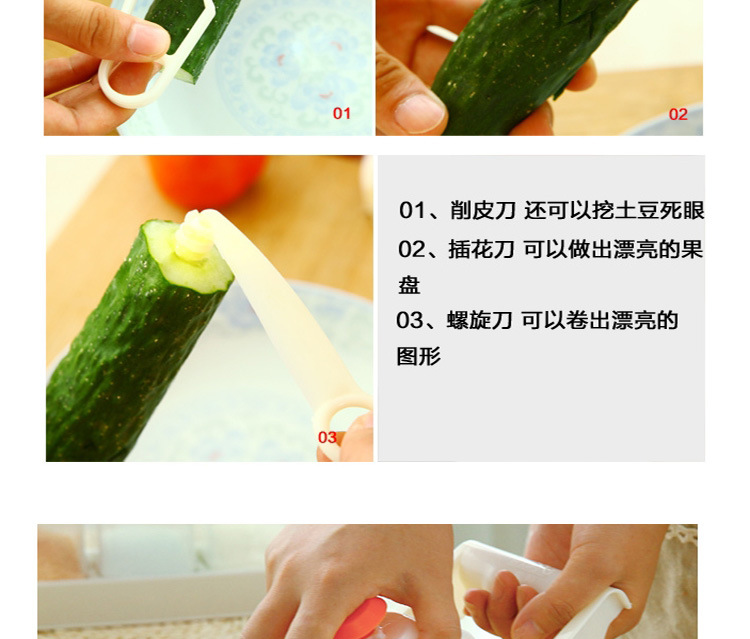 01

02

03

01、削皮刀 还可以挖土豆死眼
02、插花刀 可以做出漂亮的果盘
03、螺旋刀 可以卷出漂亮的图形